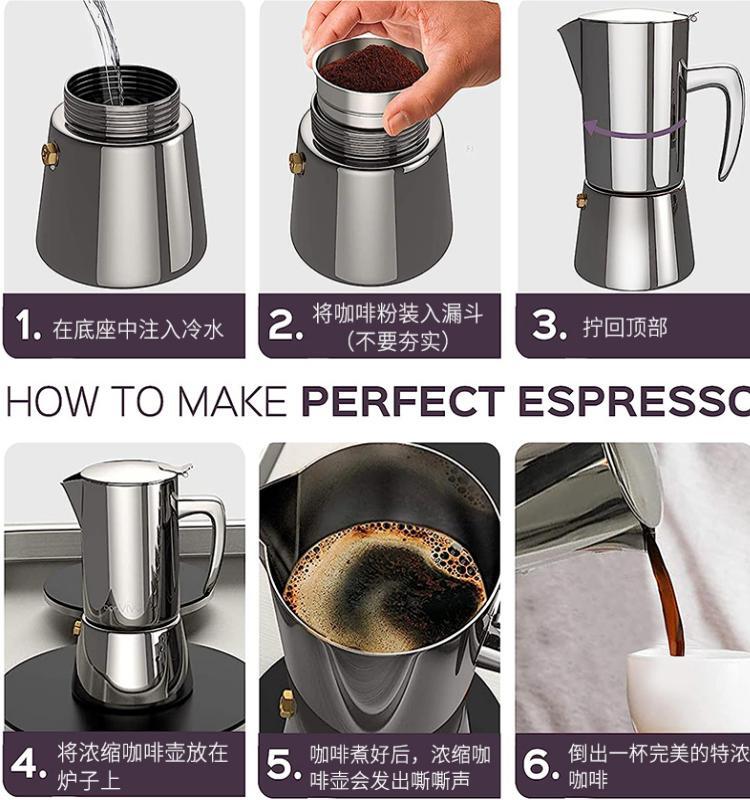 1. 在底座中注入冷水

2. 将咖啡粉装入漏斗（不要夯实）

3. 拧回顶部

HOW TO MAKE PERFECT ESPRESSO

4. 将浓缩咖啡壶放在炉子上

5. 咖啡煮好后，浓缩咖啡壶会发出嘶嘶声

6. 倒出一杯完美的特浓咖啡