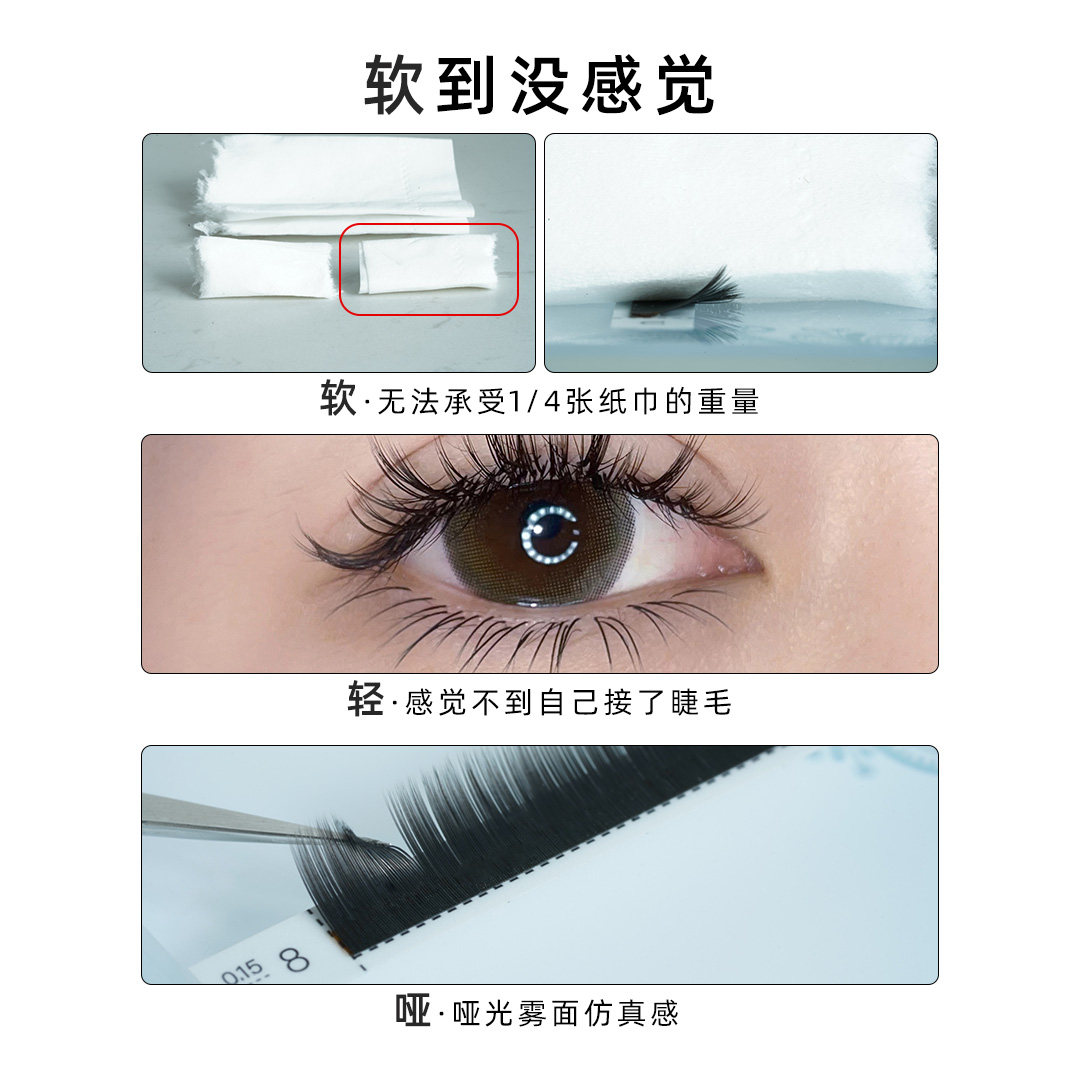 软到没感觉

软·无法承受1/4张纸巾的重量

轻·感觉不到自己接了睫毛

0.15 8

哑·哑光雾面仿真感