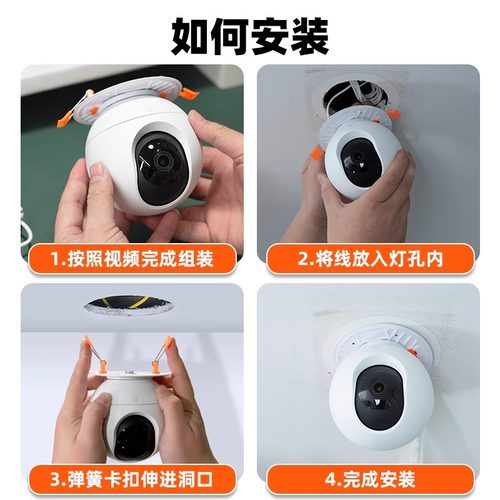 如何安装

1.按照视频完成组装

2.将线放入灯孔内

3.弹簧卡扣伸进洞口

4.完成安装