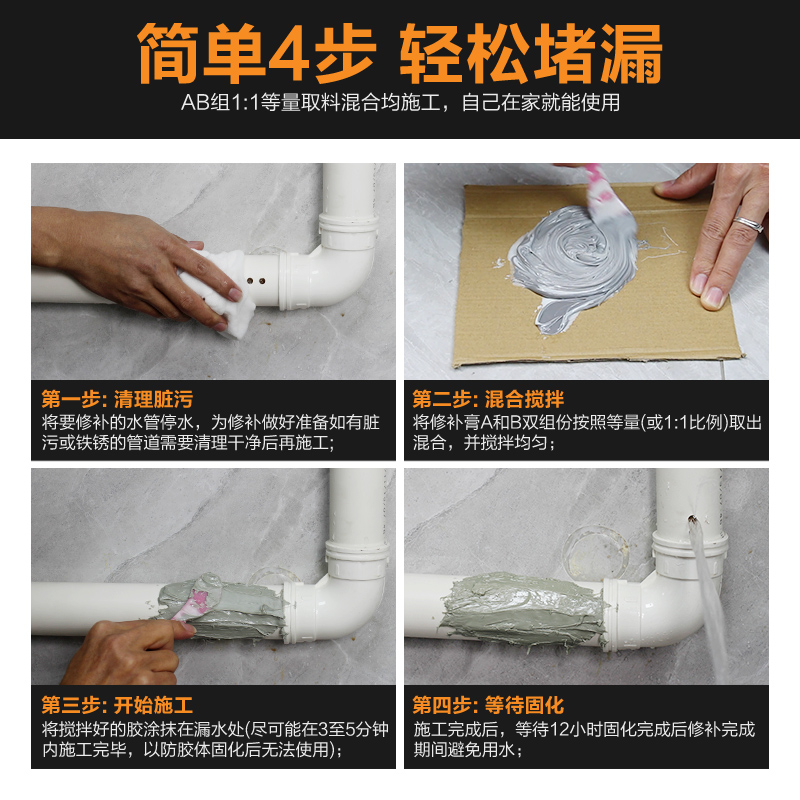 简单4步 轻松堵漏

AB组1:1等量取料混合均施工，自己在家就能使用

第一步: 清理脏污

将要修补的水管停水，为修补做好准备如有脏污或铁锈的管道需要清理干净后再施工;

第二步: 混合搅拌

将修补膏A和B双组份按照等量(或1:1比例)取出混合，并搅拌均匀;

第三步: 开始施工

将搅拌好的胶涂抹在漏水处(尽可能在3至5分钟内施工完毕，以防胶体固化后无法使用);

第四步: 等待固化

施工完成后，等待12小时固化完成后修补完成期间避免用水;