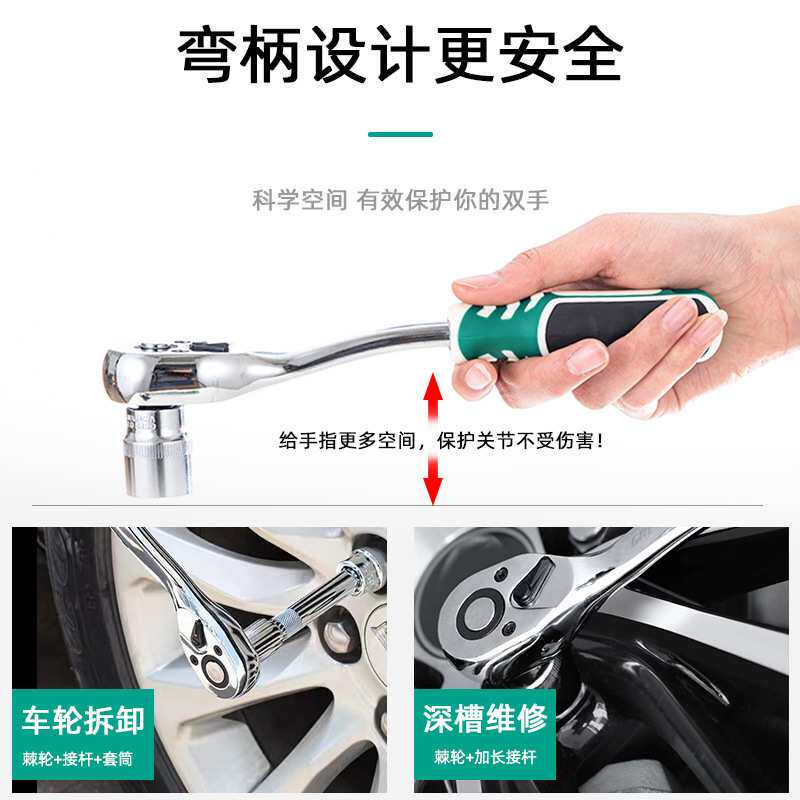 弯柄设计更安全

科学空间 有效保护你的双手

给手指更多空间，保护关节不受伤害！

车轮拆卸
棘轮+接杆+套筒

深槽维修
棘轮+加长接杆