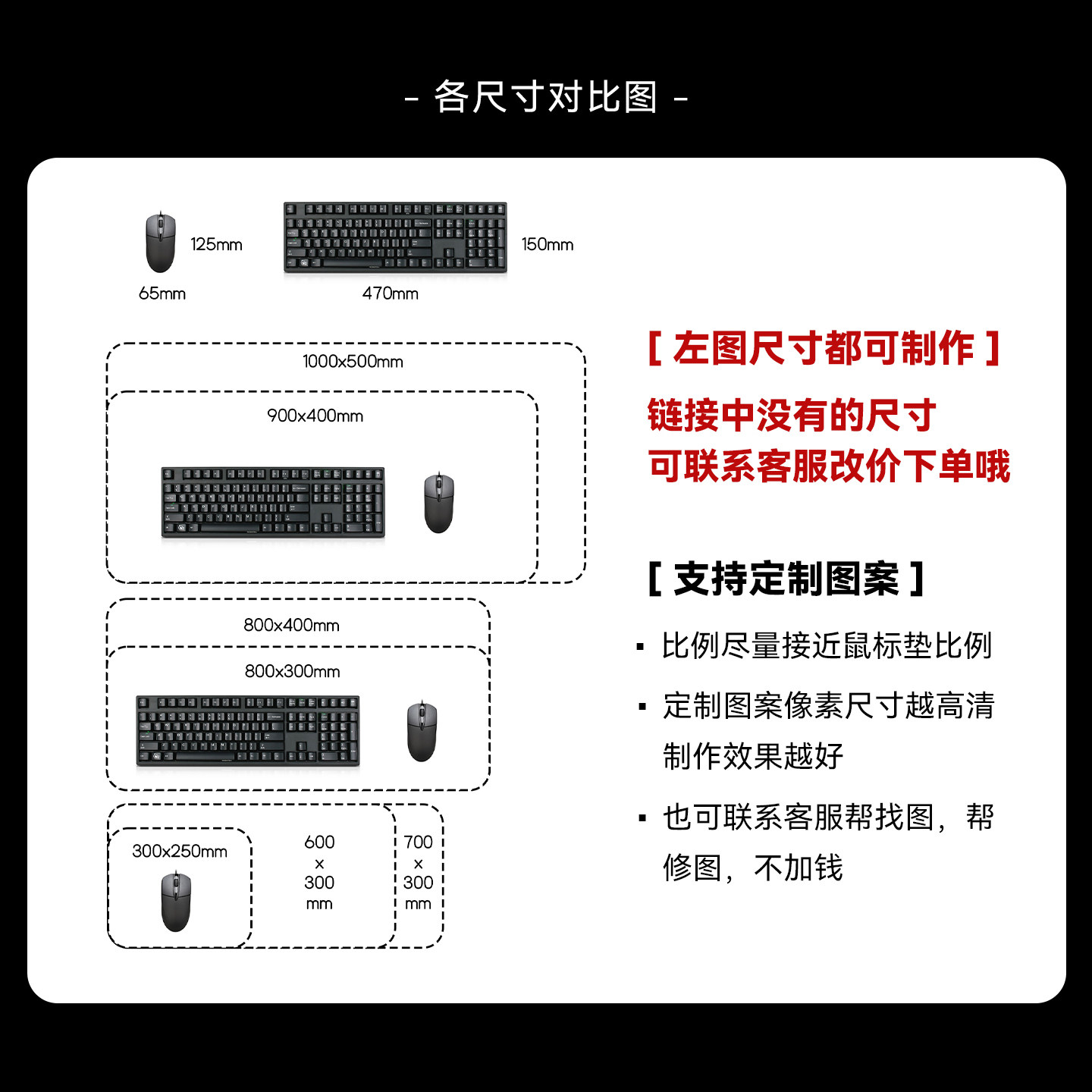 - 各尺寸对比图 -

125mm

65mm

150mm

470mm

1000x500mm

900x400mm

800x400mm

800x300mm

300x250mm

600
x
300
mm

700
x
300
mm

[ 左图尺寸都可制作 ]

链接中没有的尺寸
可联系客服改价下单哦

[ 支持定制图案 ]

▪ 比例尽量接近鼠标垫比例

▪ 定制图案像素尺寸越高清制作效果越好

▪ 也可联系客服帮找图，帮修图，不加钱