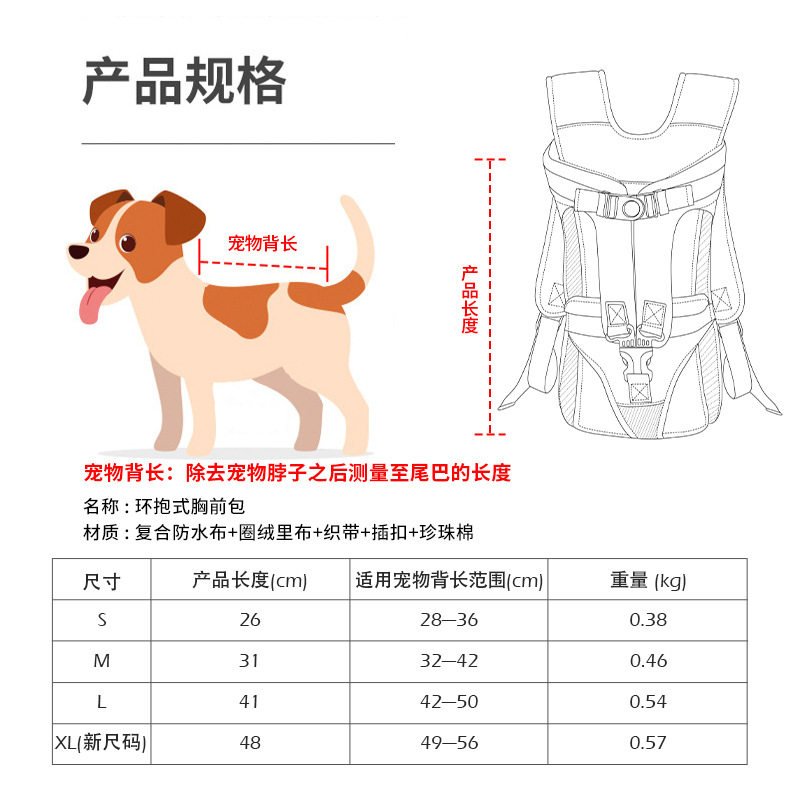 产品规格

宠物背长

产品长度

宠物背长：除去宠物脖子之后测量至尾巴的长度

名称：环抱式胸前包

材质：复合防水布+圈绒里布+织带+插扣+珍珠棉

| 尺寸 | 产品长度(cm) | 适用宠物背长范围(cm) | 重量 (kg) |
|---|---|---|---|
| S | 26 | 28—36 | 0.38 |
| M | 31 | 32—42 | 0.46 |
| L | 41 | 42—50 | 0.54 |
| XL(新尺码) | 48 | 49—56 | 0.57 |