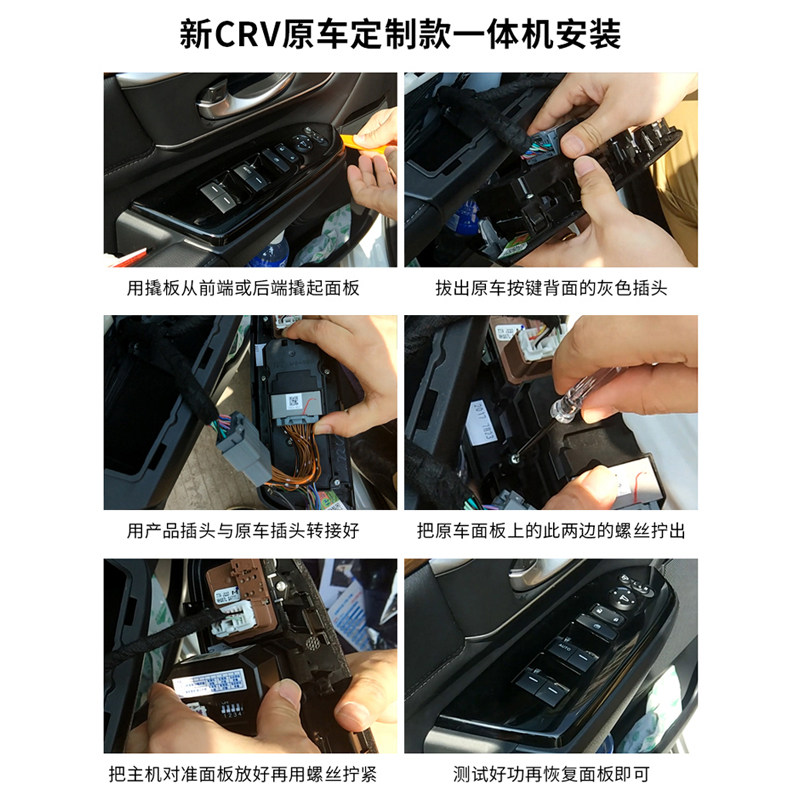 新CRV原车定制款一体机安装

用撬板从前端或后端撬起面板

拔出原车按键背面的灰色插头

用产品插头与原车插头转接好

把原车面板上的此两边的螺丝拧出

把主机对准面板放好再用螺丝拧紧

测试好功再恢复面板即可