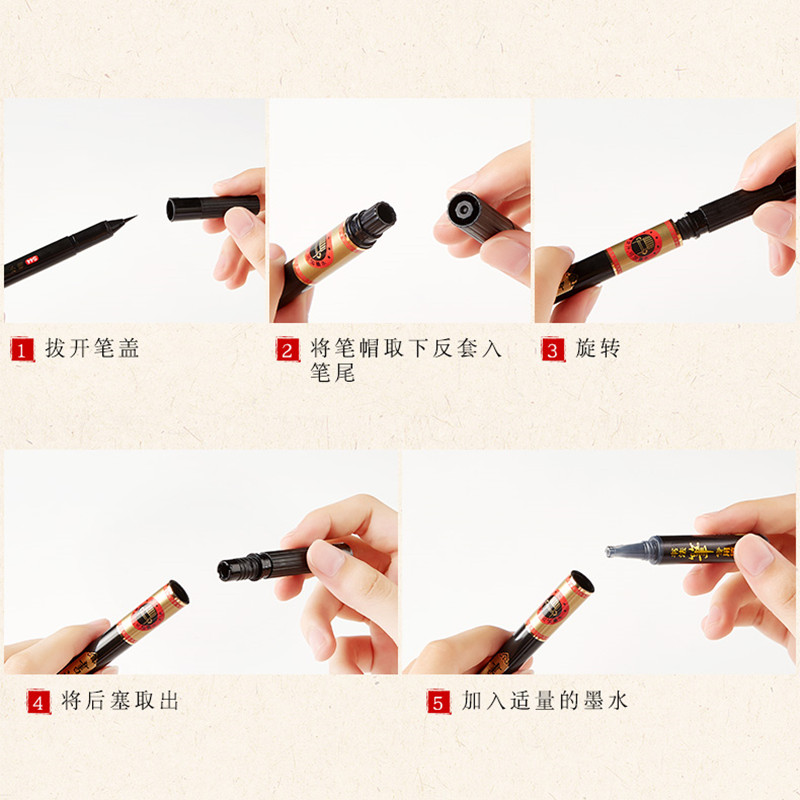 1 拔开笔盖

2 将笔帽取下反套入笔尾

3 旋转

4 将后塞取出

5 加入适量的墨水