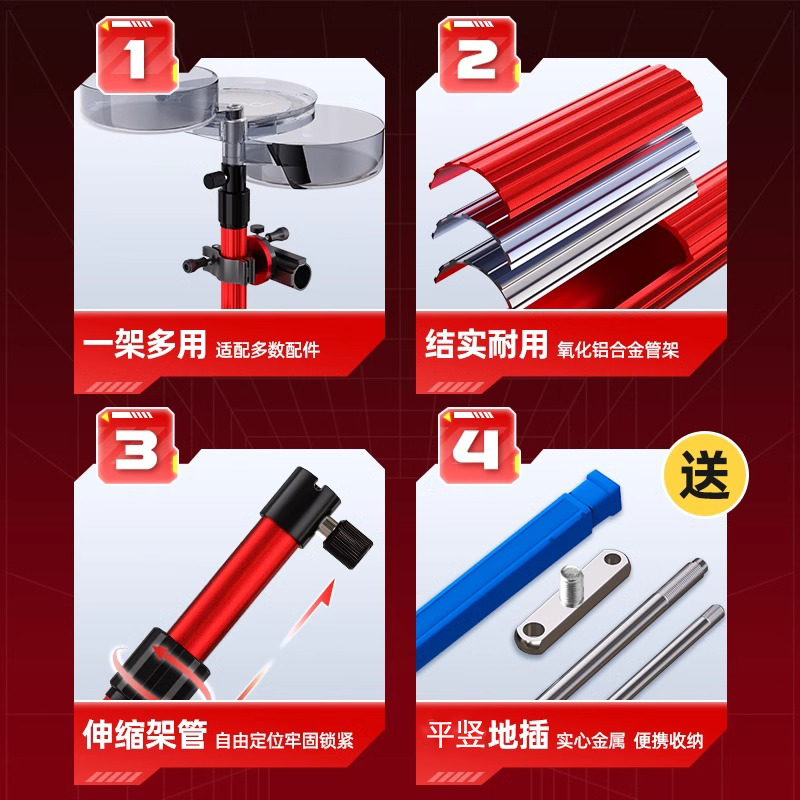 1

一架多用 适配多数配件

2

结实耐用 氧化铝合金管架

3

伸缩架管 自由定位牢固锁紧

4

送

平竖地插 实心金属 便携收纳