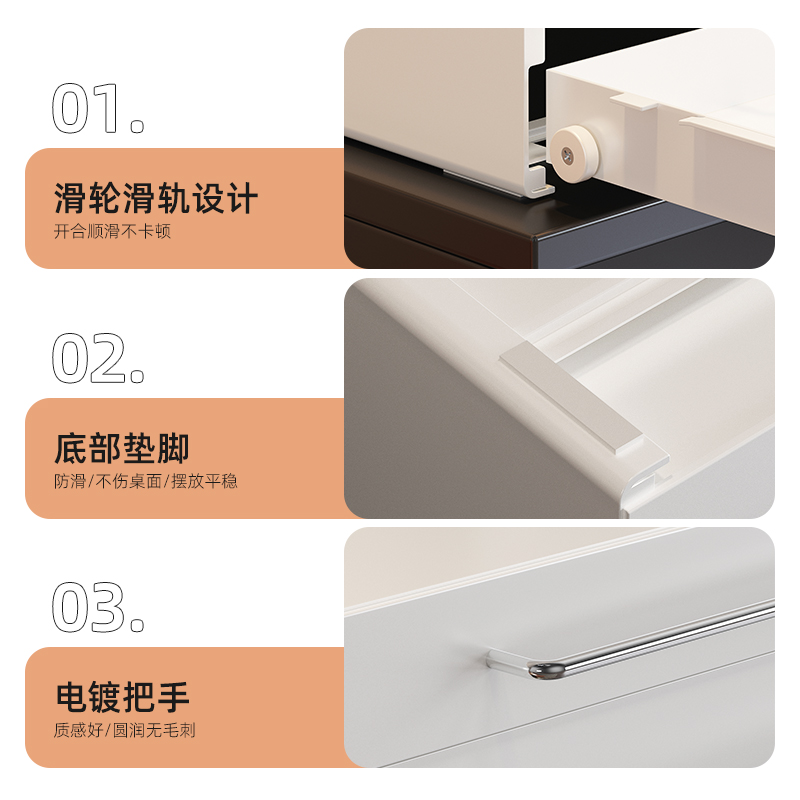 01.

滑轮滑轨设计

开合顺滑不卡顿

02.

底部垫脚

防滑/不伤桌面/摆放平稳

03.

电镀把手

质感好/圆润无毛刺