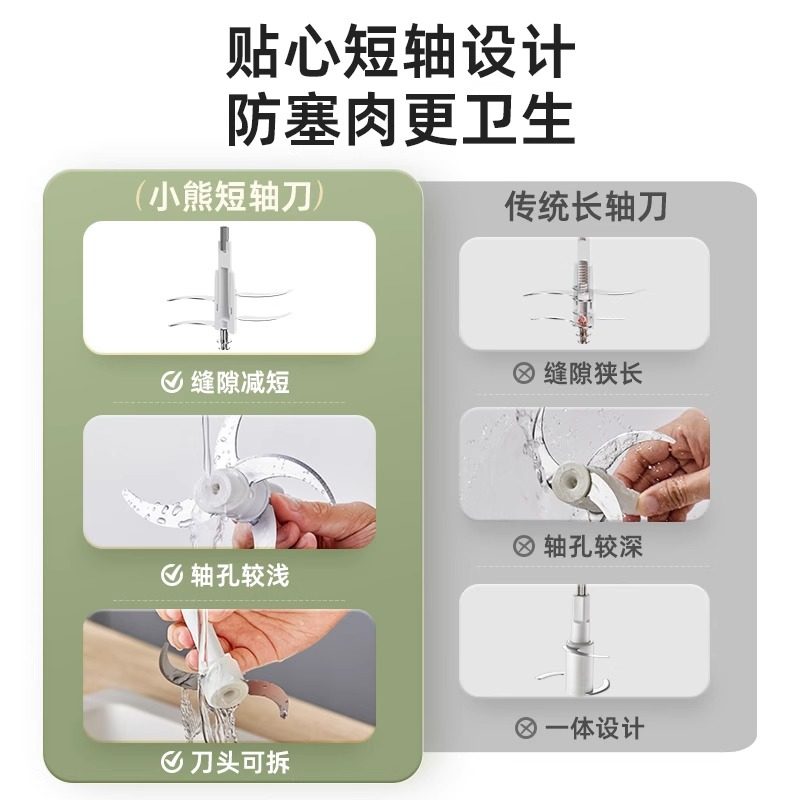 贴心短轴设计
防塞肉更卫生

（小熊短轴刀）

缝隙减短

轴孔较浅

刀头可拆

传统长轴刀

缝隙狭长

轴孔较深

一体设计