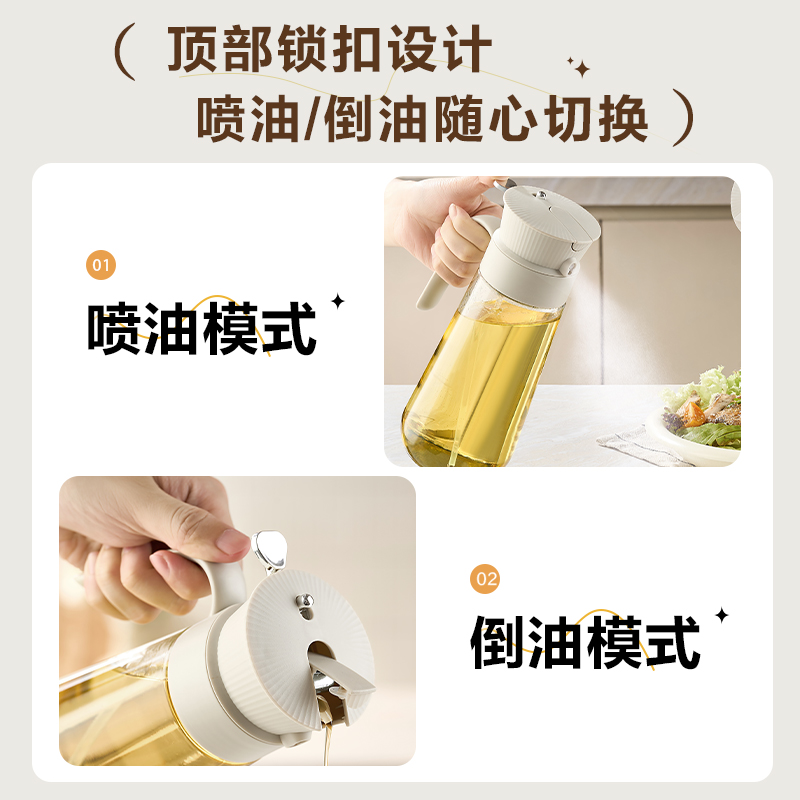 ( 顶部锁扣设计
喷油/倒油随心切换 )

01

喷油模式

02

倒油模式