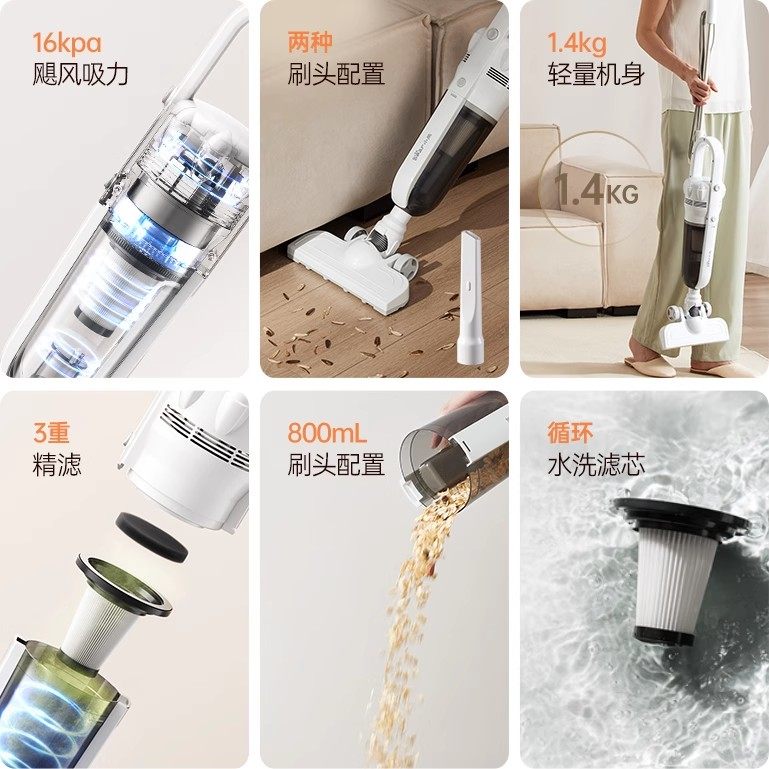 16kpa
飓风吸力

两种
刷头配置

1.4kg
轻量机身

1.4KG

3重
精滤

800mL
刷头配置

循环
水洗滤芯