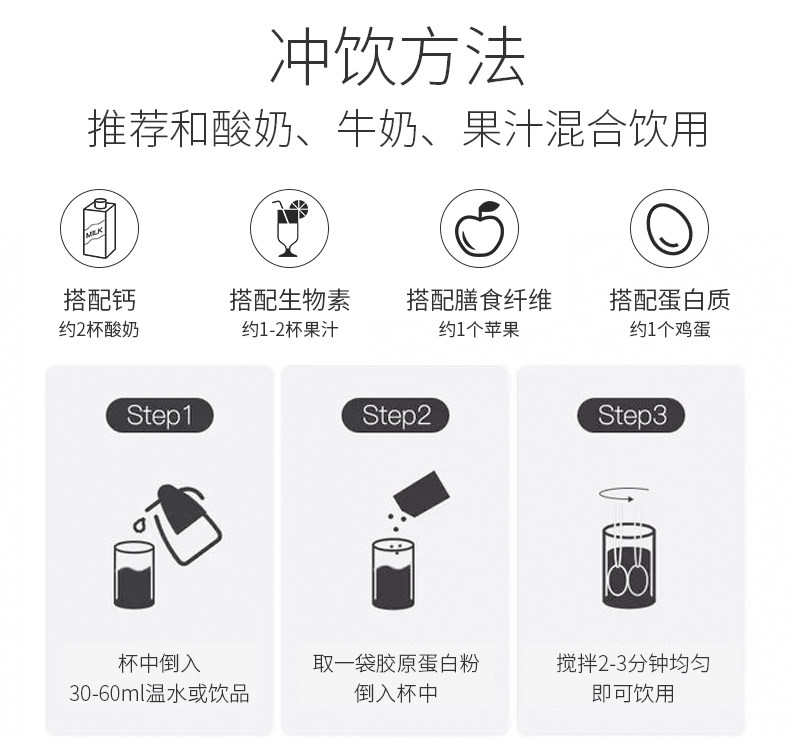 冲饮方法
推荐和酸奶、牛奶、果汁混合饮用

MILK

搭配钙
约2杯酸奶

搭配生物素
约1-2杯果汁

搭配膳食纤维
约1个苹果

搭配蛋白质
约1个鸡蛋

Step1
杯中倒入
30-60ml温水或饮品

Step2
取一袋胶原蛋白粉
倒入杯中

Step3
搅拌2-3分钟均匀
即可饮用