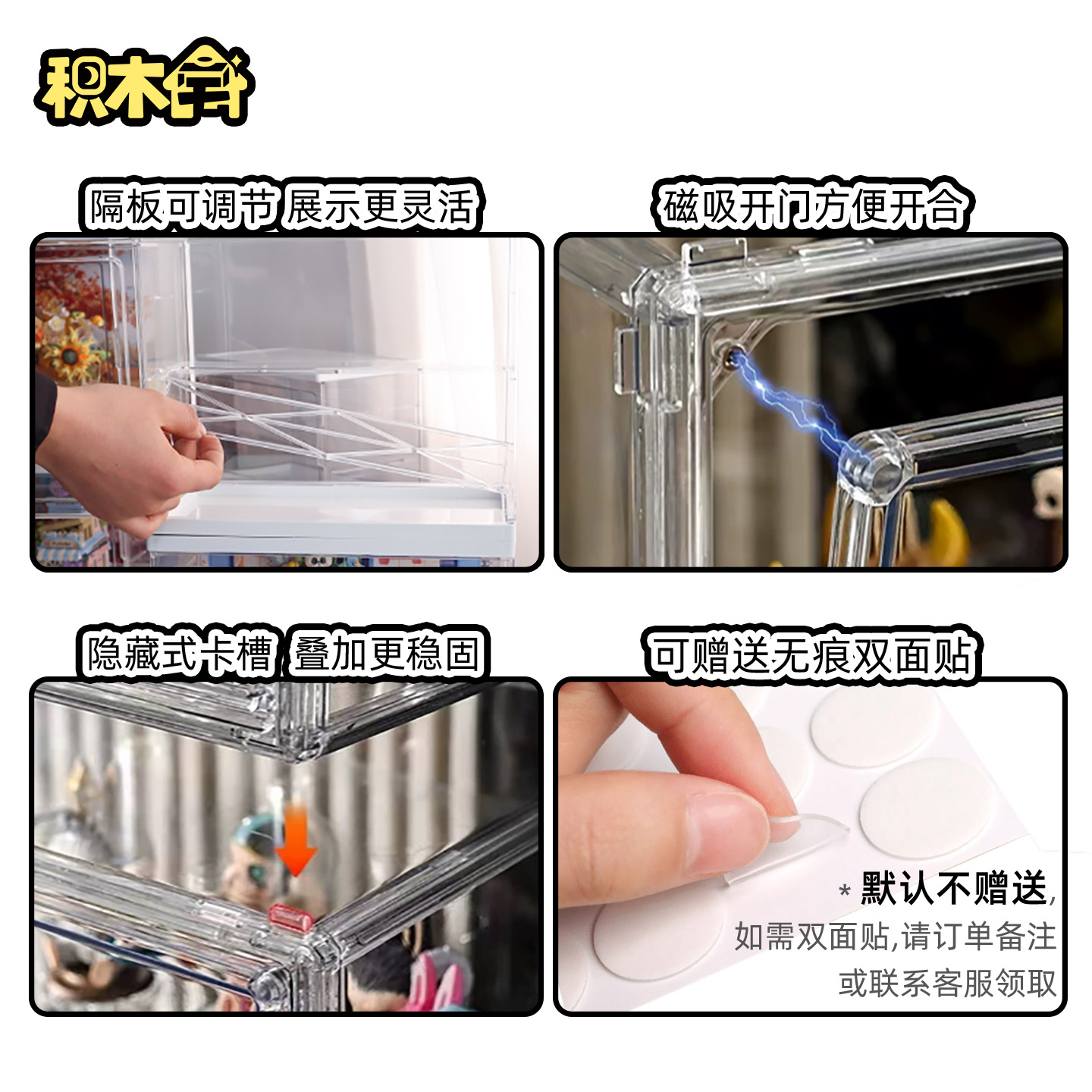 积木舍

隔板可调节 展示更灵活

磁吸开门方便开合

隐藏式卡槽 叠加更稳固

可赠送无痕双面贴

* 默认不赠送,
如需双面贴,请订单备注
或联系客服领取