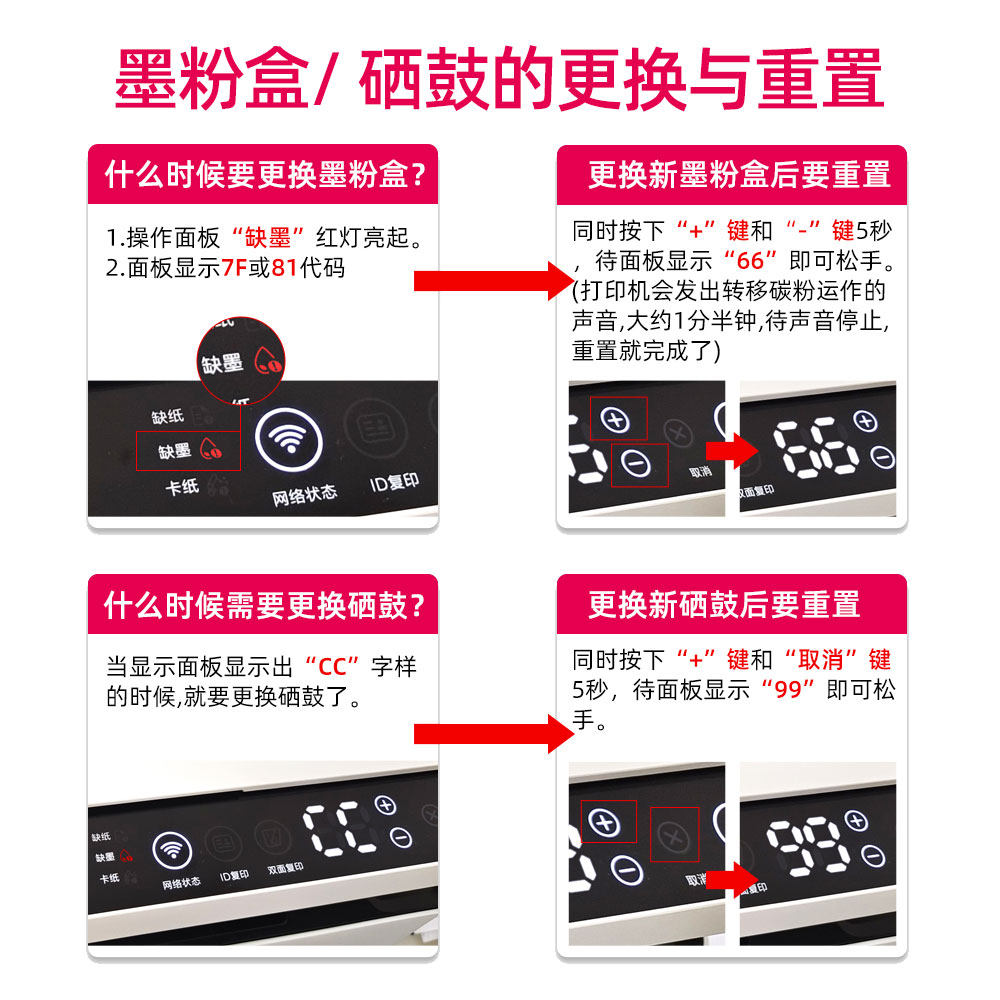 墨粉盒/ 硒鼓的更换与重置

什么时候要更换墨粉盒?

1.操作面板“缺墨”红灯亮起。
2.面板显示7F或81代码

缺墨

缺纸
缺墨
卡纸
网络状态
ID复印

更换新墨粉盒后要重置

同时按下“+”键和“-”键5秒，待面板显示“66”即可松手。(打印机会发出转移碳粉运作的声音,大约1分半钟,待声音停止,重置就完成了)

取消
双面复印
66

什么时候需要更换硒鼓?

当显示面板显示出“CC”字样的时候,就要更换硒鼓了。

缺纸
缺墨
卡纸
网络状态
ID复印
双面复印
CC

更换新硒鼓后要重置

同时按下“+”键和“取消”键5秒，待面板显示“99”即可松手。

取消
双面复印
99