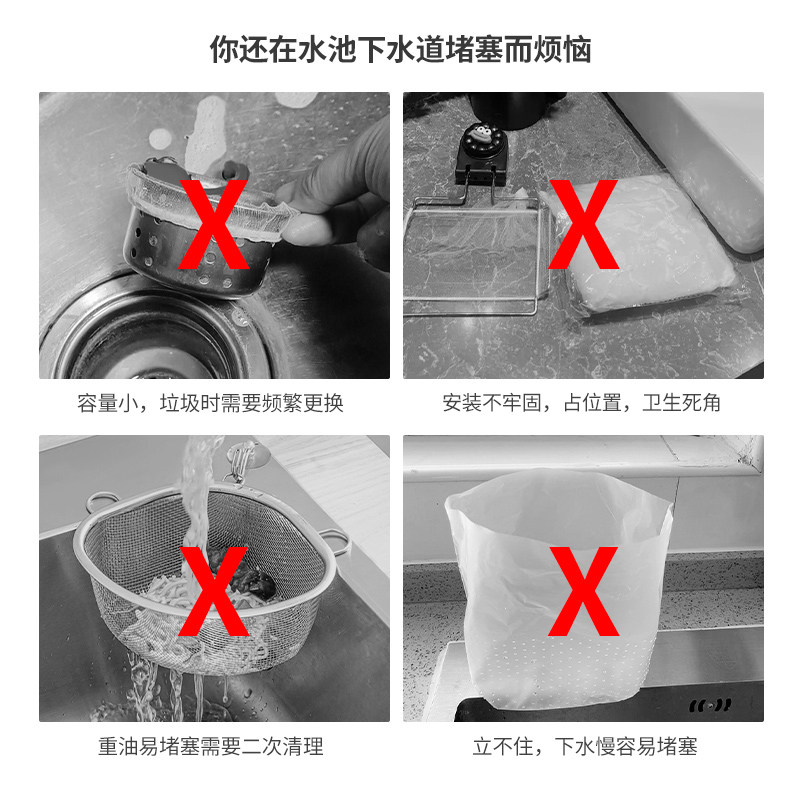 你还在水池下水道堵塞而烦恼

X

容量小，垃圾时需要频繁更换

X

安装不牢固，占位置，卫生死角

X

重油易堵塞需要二次清理

X

立不住，下水慢容易堵塞