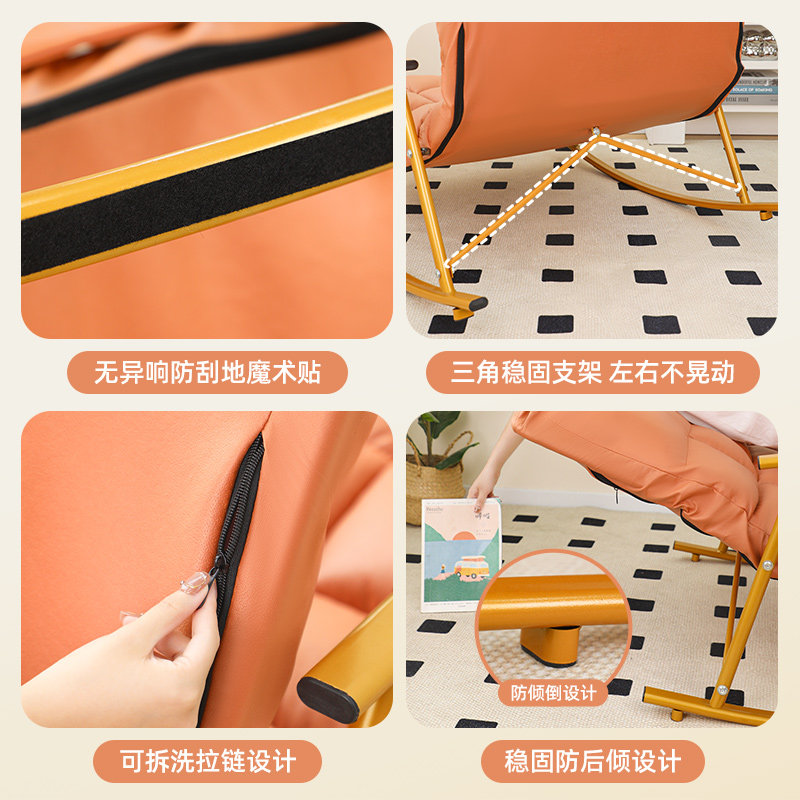 无异响防刮地魔术贴

三角稳固支架 左右不晃动

可拆洗拉链设计

防倾倒设计

稳固防后倾设计