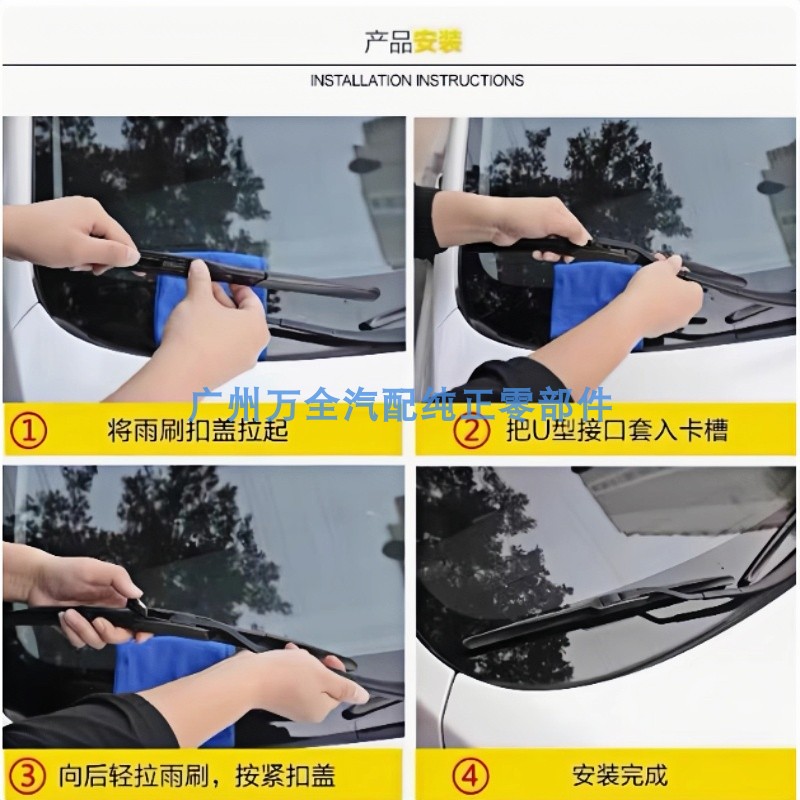 产品安装

INSTALLATION INSTRUCTIONS

广州万全汽配纯正零部件

① 将雨刷扣盖拉起

② 把U型接口套入卡槽

③ 向后轻拉雨刷，按紧扣盖

④ 安装完成