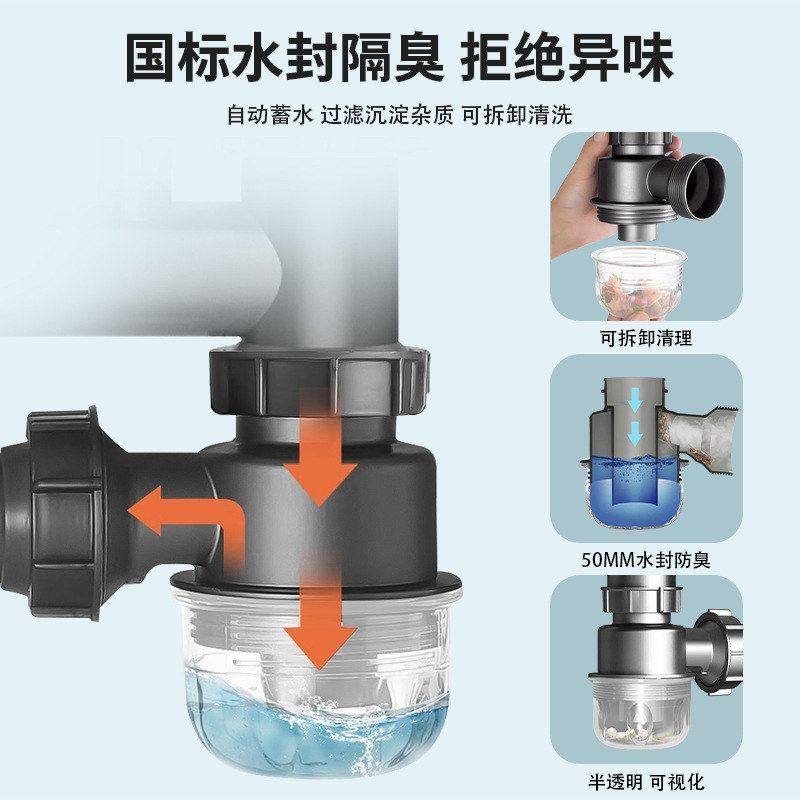 国标水封隔臭 拒绝异味

自动蓄水 过滤沉淀杂质 可拆卸清洗

可拆卸清理

50MM水封防臭

半透明 可视化