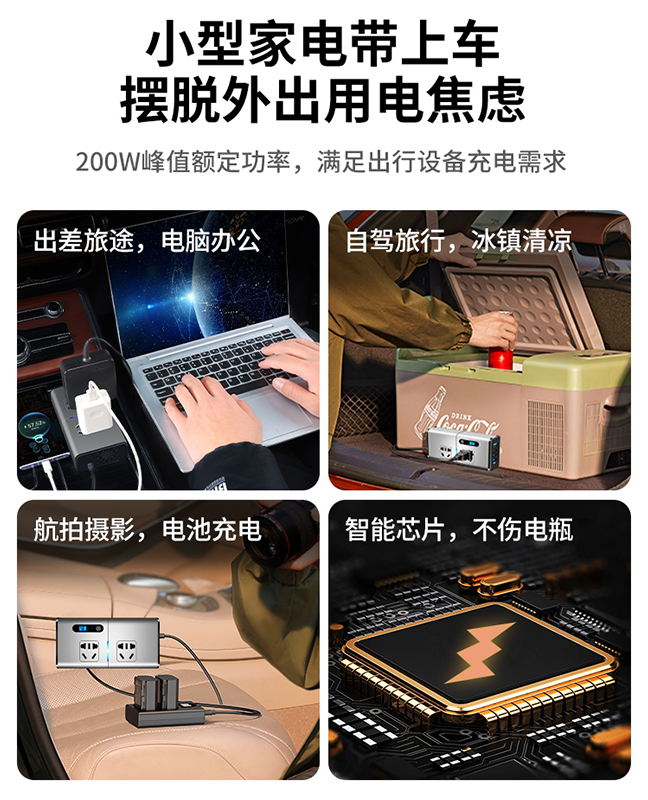 小型家电带上车
摆脱外出用电焦虑

200W峰值额定功率，满足出行设备充电需求

出差旅途，电脑办公

自驾旅行，冰镇清凉

DRINK Coca-Cola

航拍摄影，电池充电

智能芯片，不伤电瓶