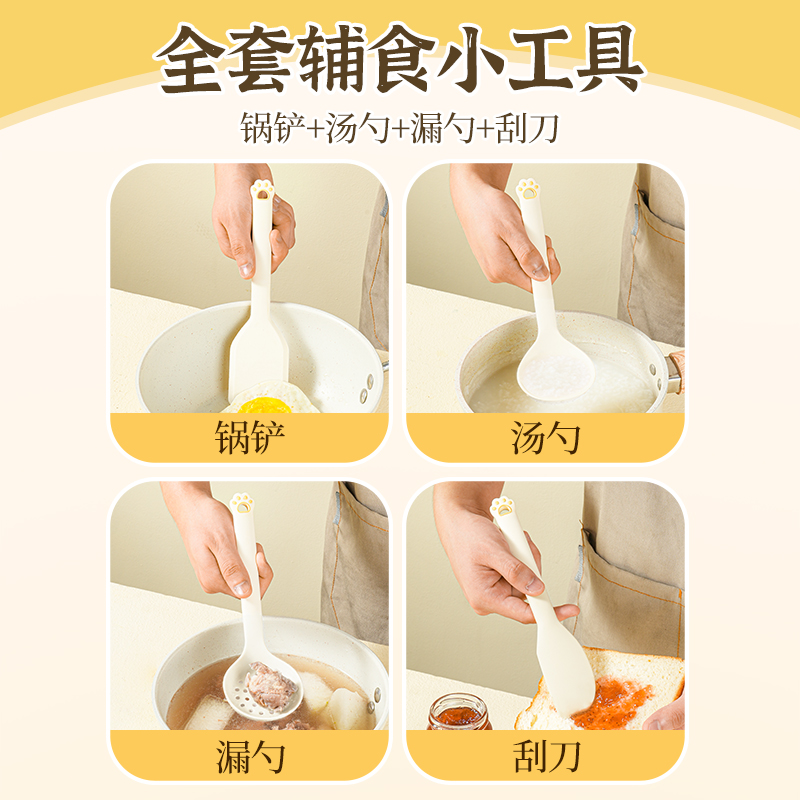 全套辅食小工具

锅铲+汤勺+漏勺+刮刀

锅铲

汤勺

漏勺

刮刀