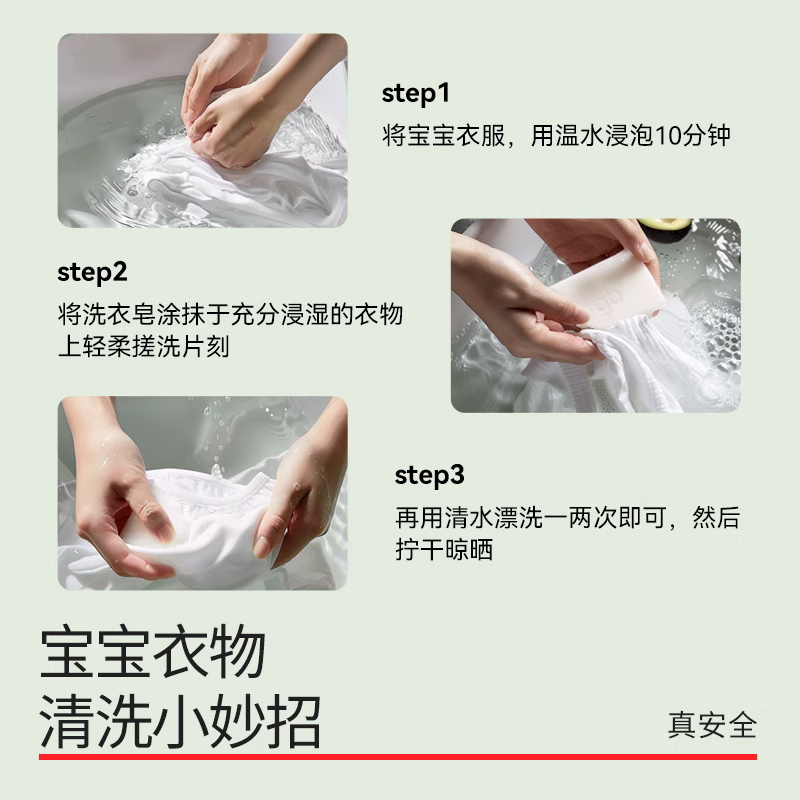 step1
将宝宝衣服，用温水浸泡10分钟

step2
将洗衣皂涂抹于充分浸湿的衣物上轻柔搓洗片刻

step3
再用清水漂洗一两次即可，然后拧干晾晒

宝宝衣物
清洗小妙招

真安全