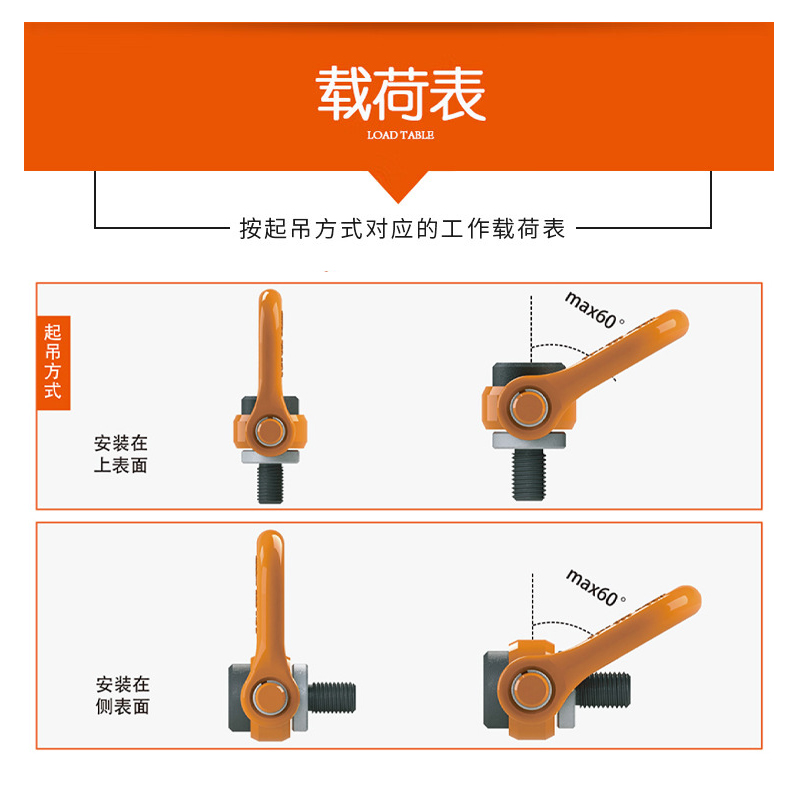 载荷表
LOAD TABLE

按起吊方式对应的工作载荷表

起吊方式

安装在上表面

max60°

安装在侧表面

max60°