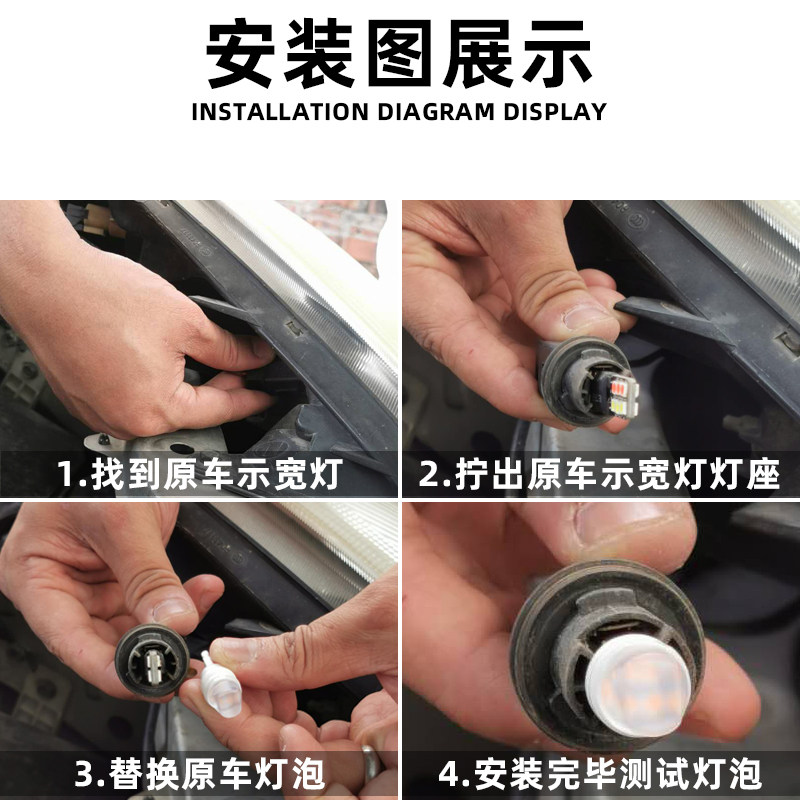 安装图展示
INSTALLATION DIAGRAM DISPLAY

1.找到原车示宽灯

2.拧出原车示宽灯灯座

3.替换原车灯泡

4.安装完毕测试灯泡