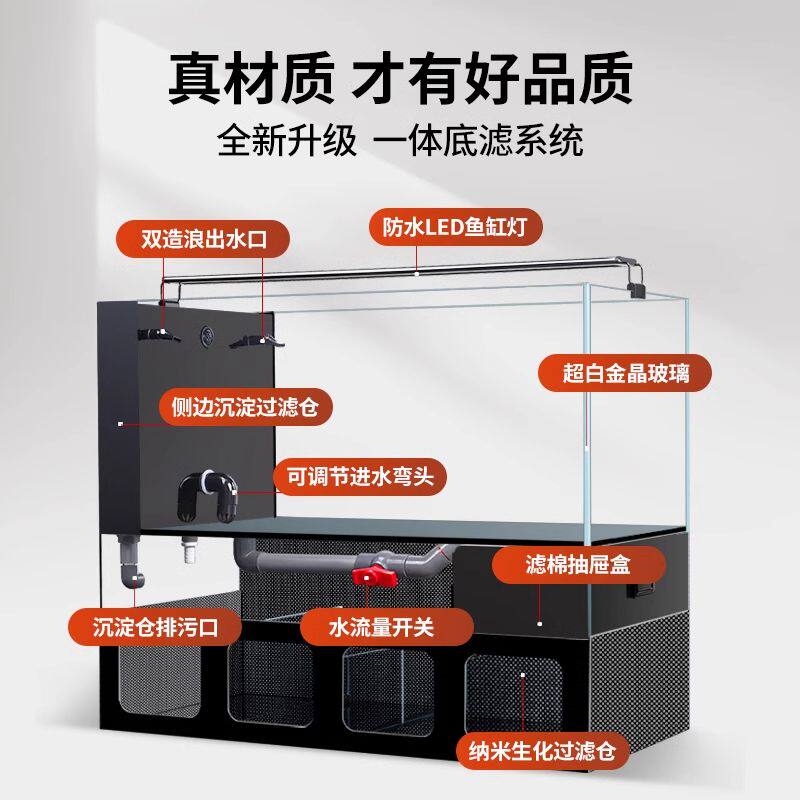 真材质 才有好品质
全新升级 一体底滤系统

双造浪出水口

防水LED鱼缸灯

超白金晶玻璃

侧边沉淀过滤仓

可调节进水弯头

滤棉抽屉盒

沉淀仓排污口

水流量开关

纳米生化过滤仓