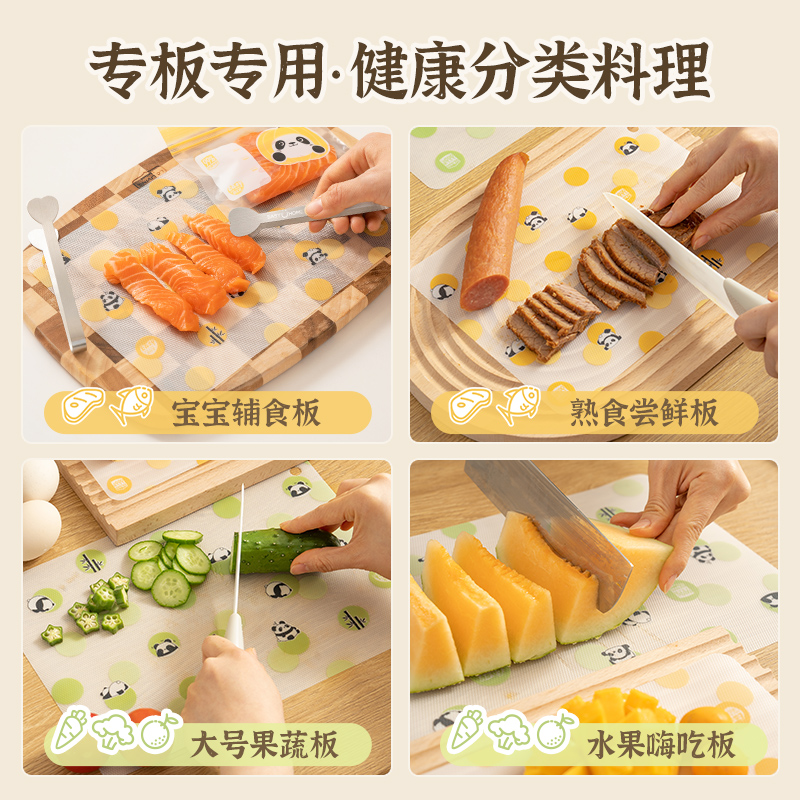 专板专用·健康分类料理

宝宝辅食板

熟食尝鲜板

大号果蔬板

水果嗨吃板