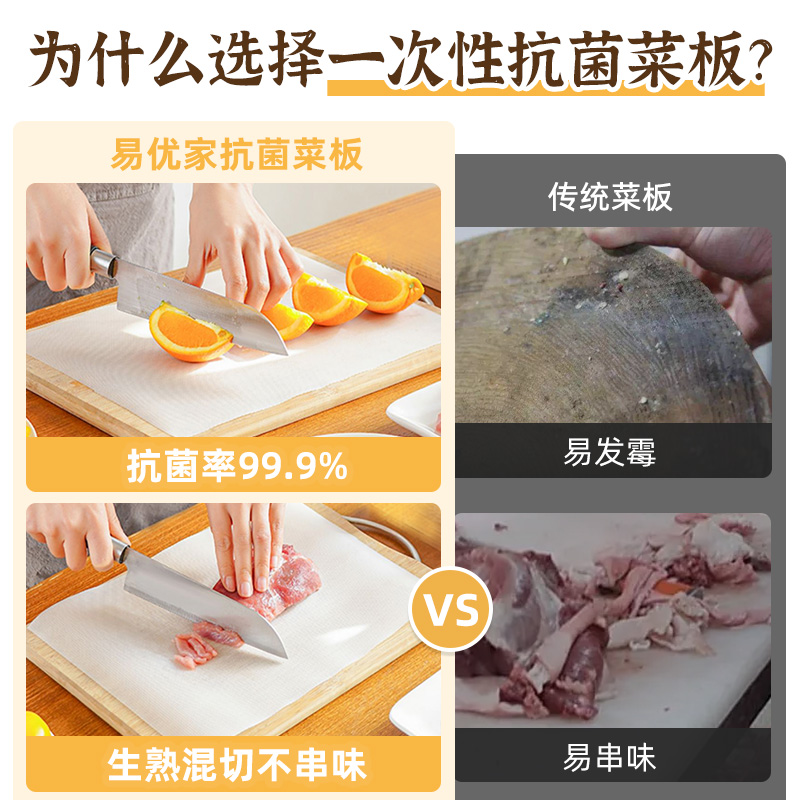 为什么选择一次性抗菌菜板?

易优家抗菌菜板

抗菌率99.9%

生熟混切不串味

VS

传统菜板

易发霉

易串味