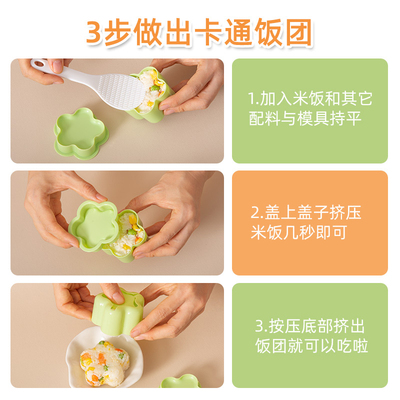 3步做出卡通饭团

1.加入米饭和其它配料与模具持平

2.盖上盖子挤压米饭几秒即可

3.按压底部挤出饭团就可以吃啦