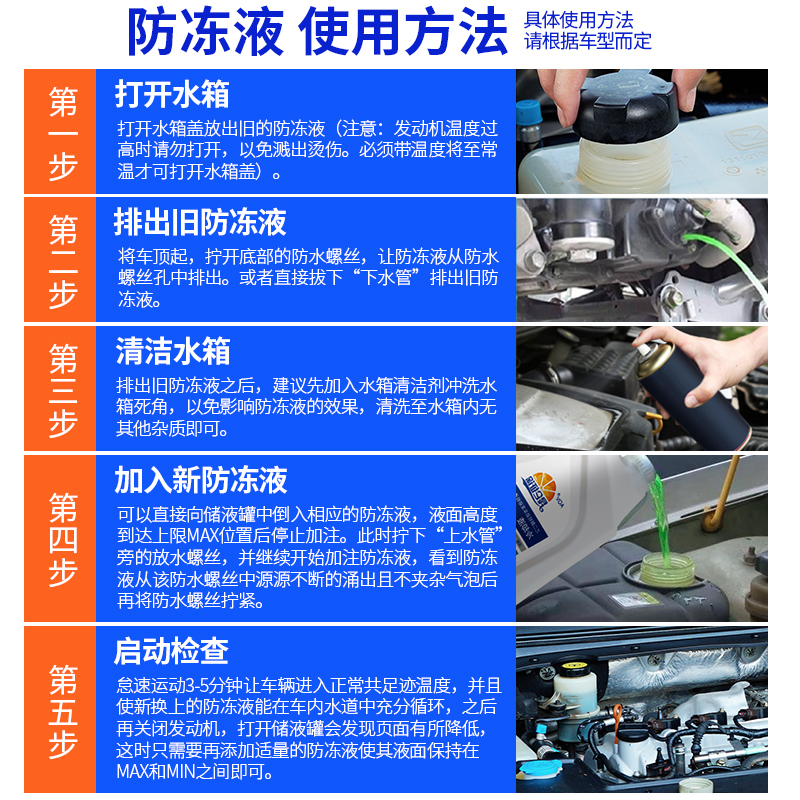 防冻液 使用方法

具体使用方法
请根据车型而定

第一步

打开水箱

打开水箱盖放出旧的防冻液（注意：发动机温度过高时请勿打开，以免溅出烫伤。必须带温度将至常温才可打开水箱盖）。

第二步

排出旧防冻液

将车顶起，拧开底部的防水螺丝，让防冻液从防水螺丝孔中排出。或者直接拔下“下水管”排出旧防冻液。

第三步

清洁水箱

排出旧防冻液之后，建议先加入水箱清洁剂冲洗水箱死角，以免影响防冻液的效果，清洗至水箱内无其他杂质即可。

第四步

加入新防冻液

可以直接向储液罐中倒入相应的防冻液，液面高度到达上限MAX位置后停止加注。此时拧下“上水管”旁的放水螺丝，并继续开始加注防冻液，看到防冻液从该防水螺丝中源源不断的涌出且不夹杂气泡后再将防水螺丝拧紧。

第五步

启动检查

怠速运动3-5分钟让车辆进入正常共足迹温度，并且使新换上的防冻液能在车内水道中充分循环，之后再关闭发动机，打开储液罐会发现页面有所降低，这时只需要再添加适量的防冻液使其液面保持在MAX和MIN之间即可。