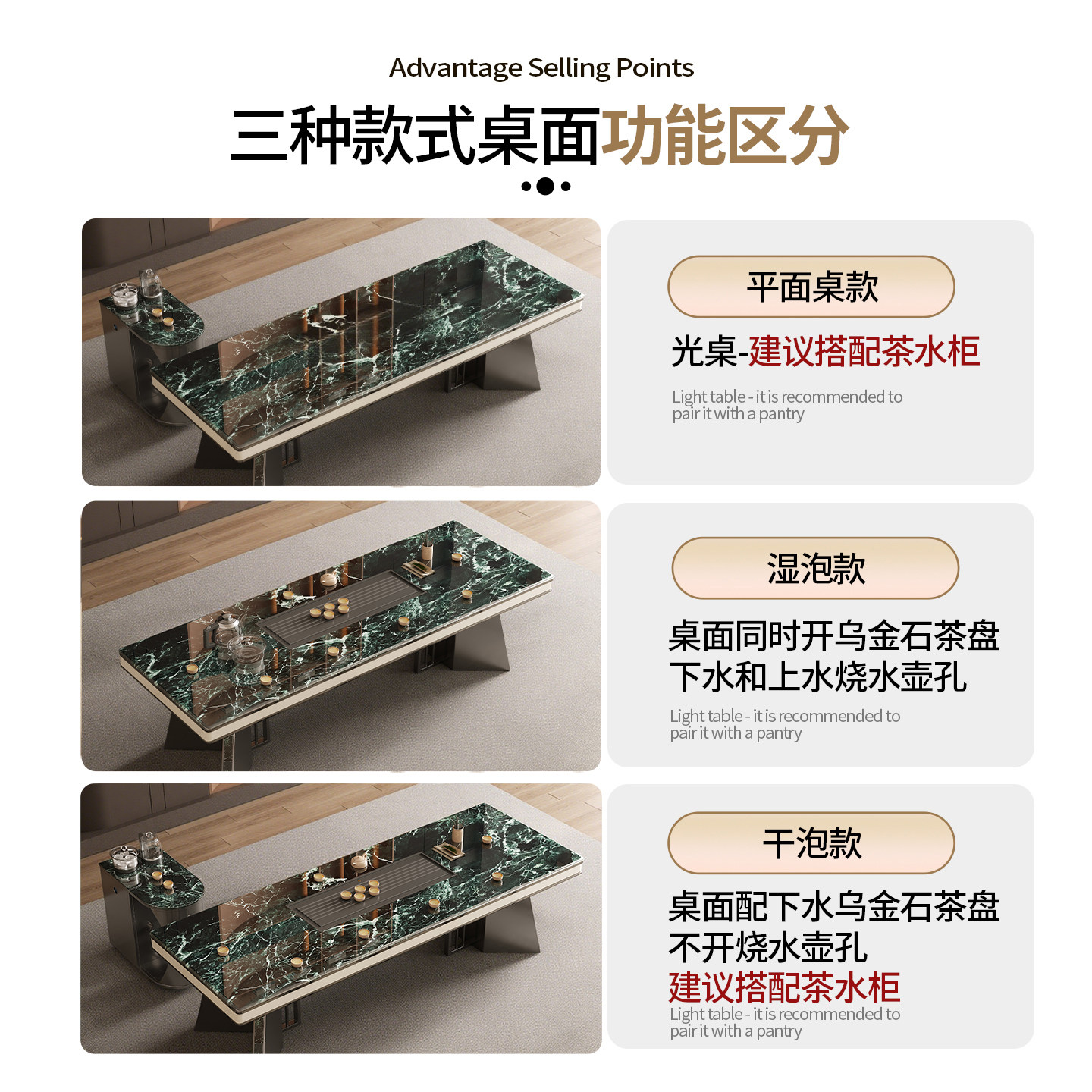 Advantage Selling Points

三种款式桌面功能区分

平面桌款

光桌-建议搭配茶水柜

Light table - it is recommended to pair it with a pantry

湿泡款

桌面同时开乌金石茶盘下水和上水烧水壶孔

Light table - it is recommended to pair it with a pantry

干泡款

桌面配下水乌金石茶盘不开烧水壶孔
建议搭配茶水柜

Light table - it is recommended to pair it with a pantry