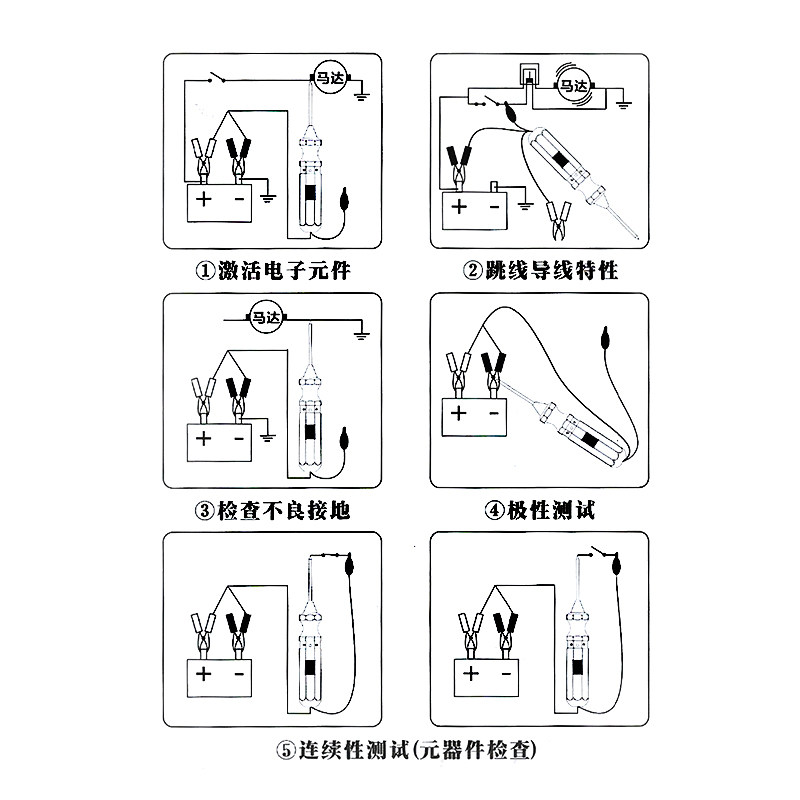 马达

+ -

①激活电子元件

马达

+ -

②跳线导线特性

马达

+ -

③检查不良接地

+ -

④极性测试

+ -

+ -

⑤连续性测试(元器件检查)