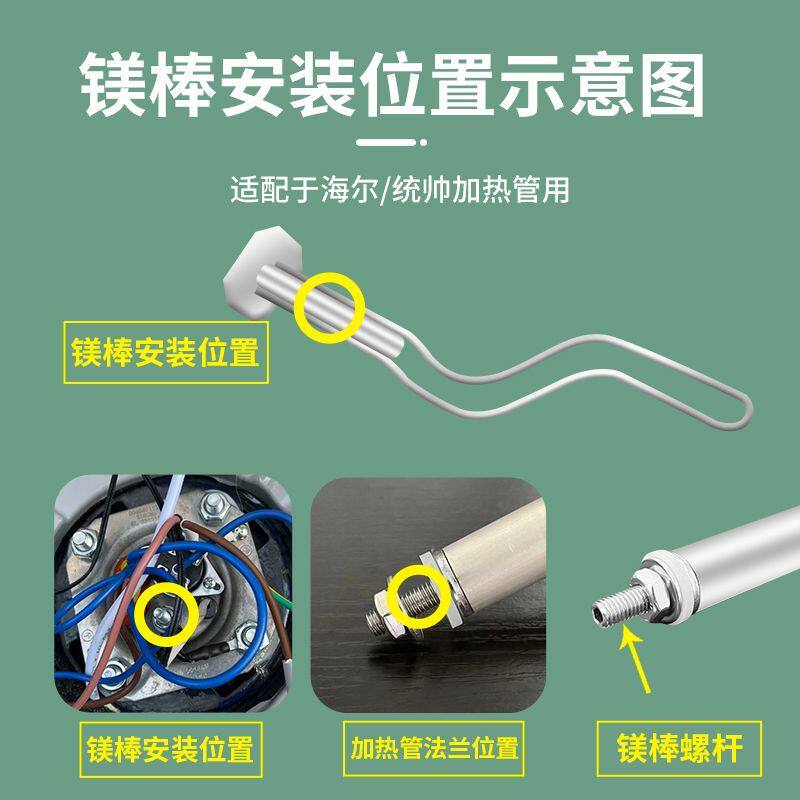 镁棒安装位置示意图

适配于海尔/统帅加热管用

镁棒安装位置

镁棒安装位置

加热管法兰位置

镁棒螺杆