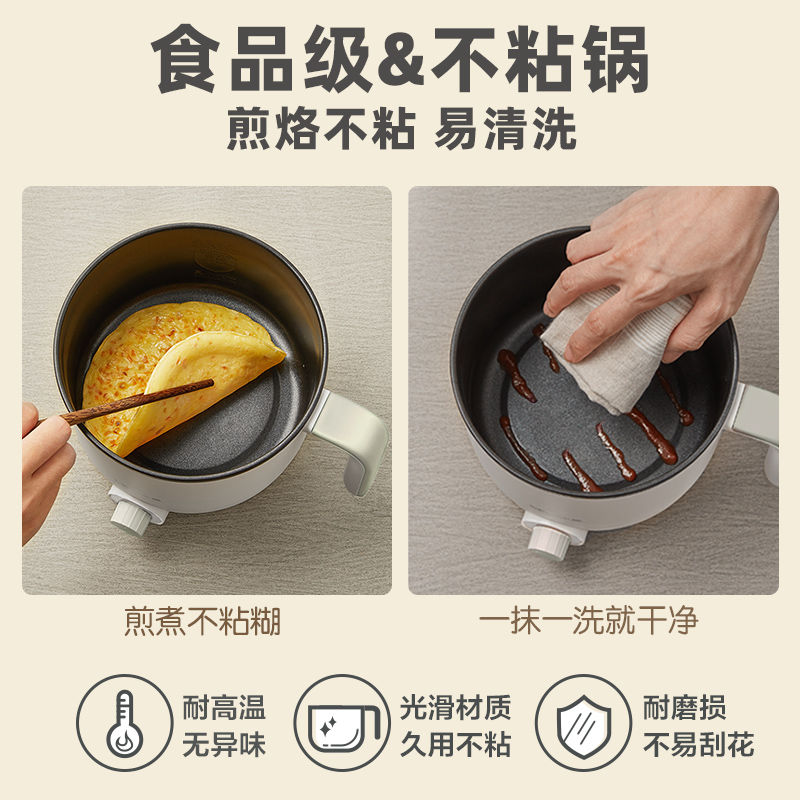 食品级&不粘锅
煎烙不粘 易清洗

煎煮不粘糊

一抹一洗就干净

耐高温
无异味

光滑材质
久用不粘

耐磨损
不易刮花