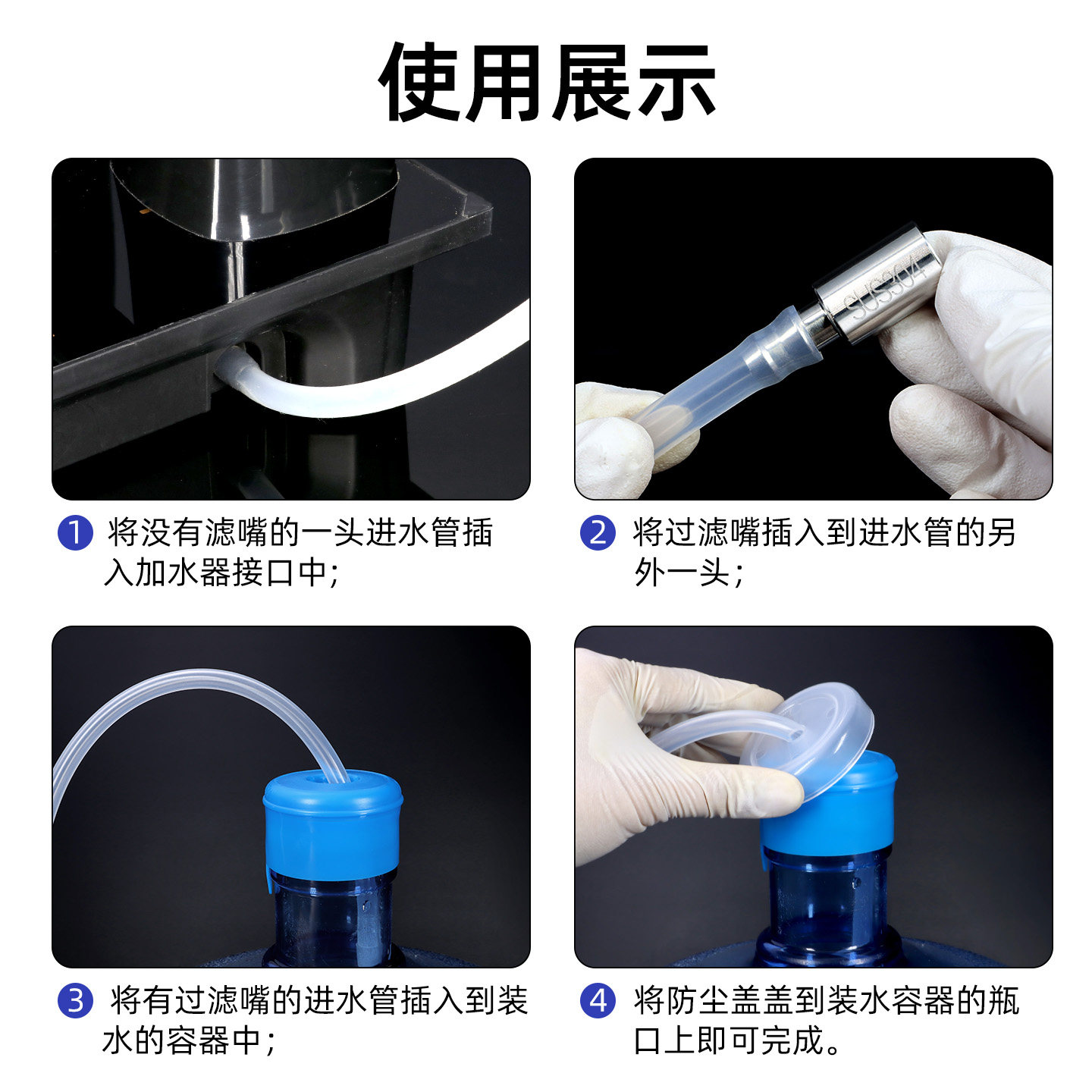 使用展示

SUS304

1 将没有滤嘴的一头进水管插入加水器接口中；

2 将过滤嘴插入到进水管的另外一头；

3 将有过滤嘴的进水管插入到装水的容器中；

4 将防尘盖盖到装水容器的瓶口上即可完成。