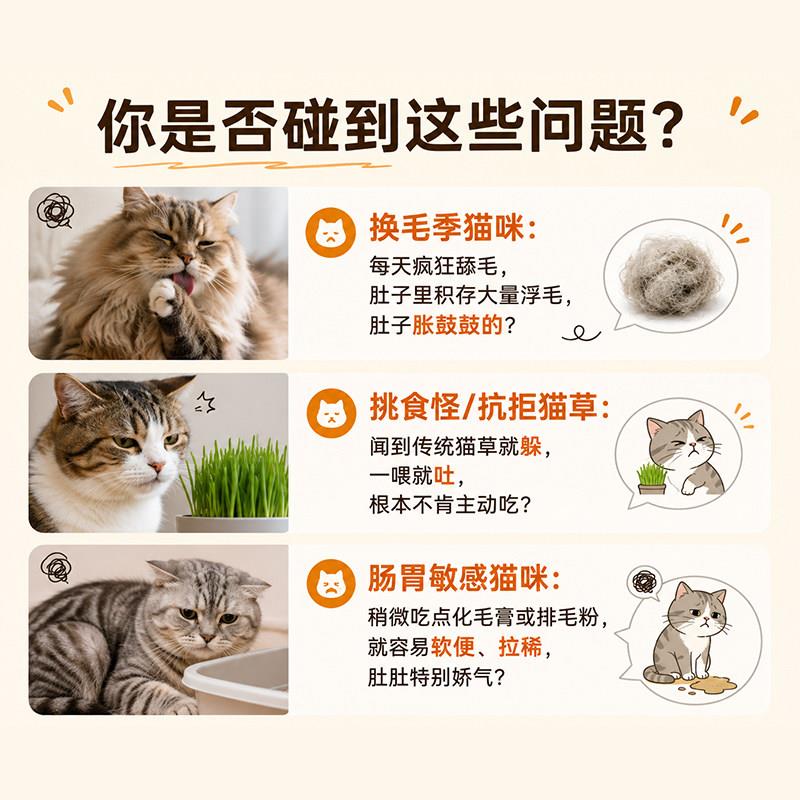 你是否碰到这些问题？

换毛季猫咪：
每天疯狂舔毛，
肚子里积存大量浮毛，
肚子胀鼓鼓的？

挑食怪/抗拒猫草：
闻到传统猫草就躲，
一喂就吐，
根本不肯主动吃？

肠胃敏感猫咪：
稍微吃点化毛膏或排毛粉，
就容易软便、拉稀，
肚肚特别娇气？