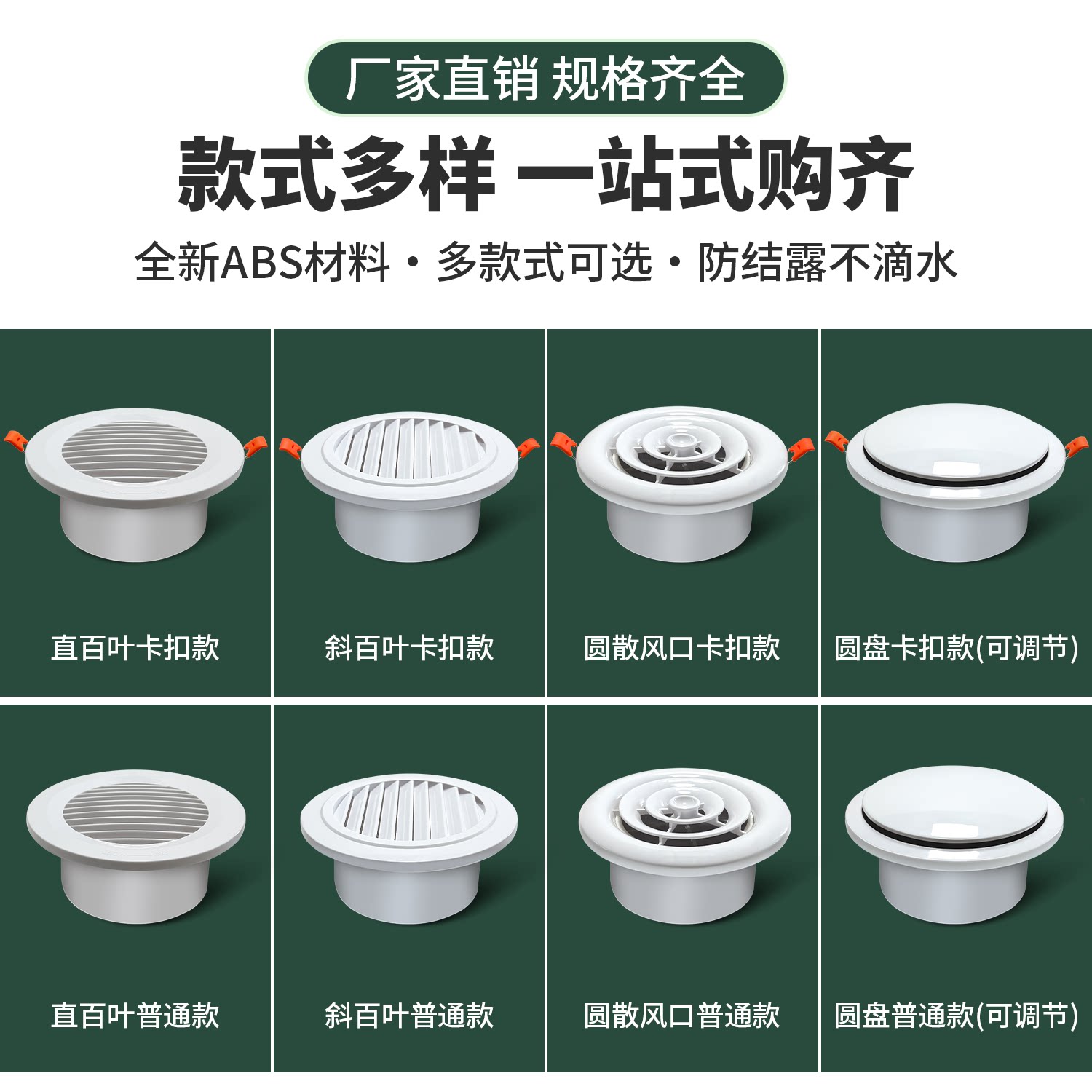 厂家直销 规格齐全

款式多样 一站式购齐

全新ABS材料·多款式可选·防结露不滴水

直百叶卡扣款

斜百叶卡扣款

圆散风口卡扣款

圆盘卡扣款(可调节)

直百叶普通款

斜百叶普通款

圆散风口普通款

圆盘普通款(可调节)