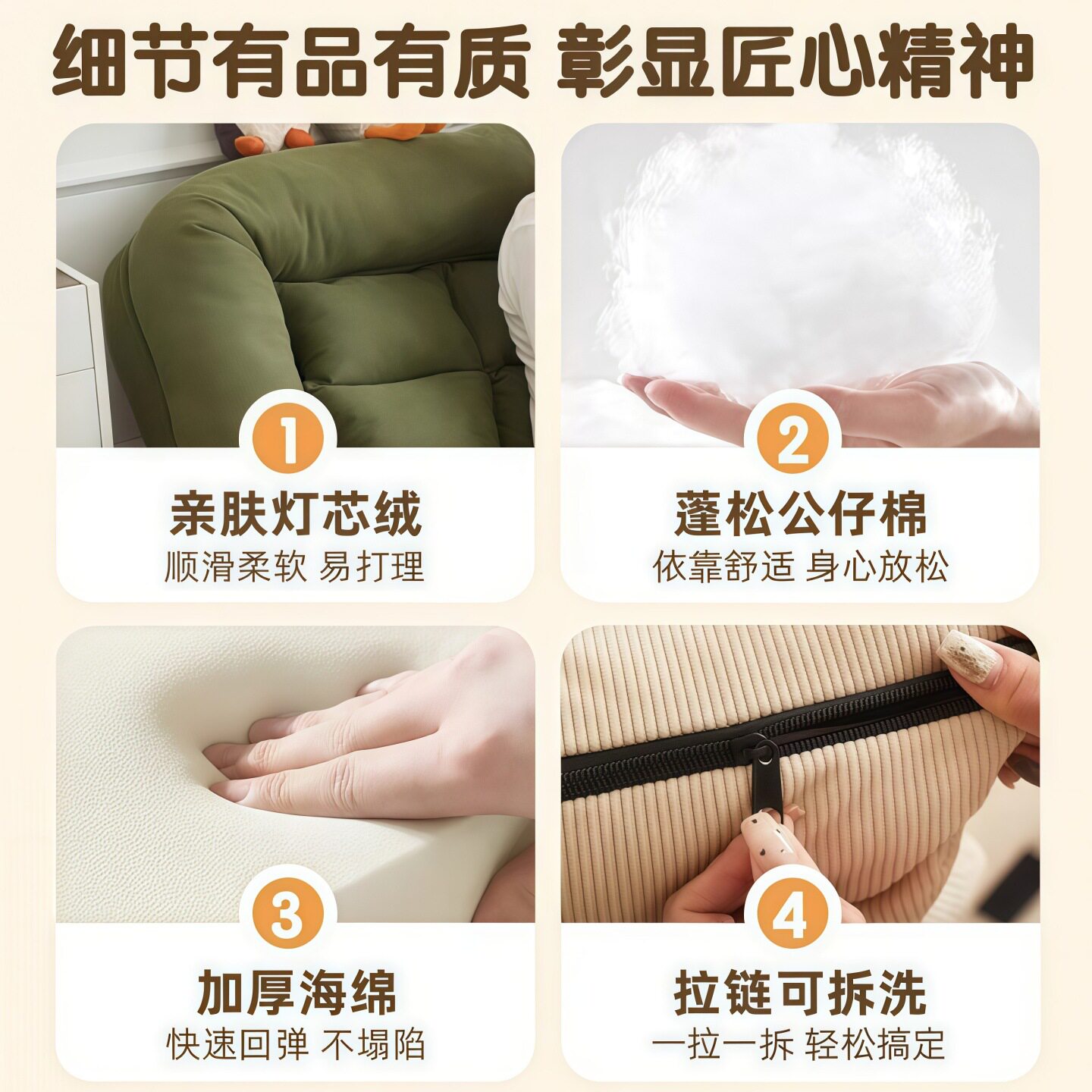 细节有品有质 彰显匠心精神

1
亲肤灯芯绒
顺滑柔软 易打理

2
蓬松公仔棉
依靠舒适 身心放松

3
加厚海绵
快速回弹 不塌陷

4
拉链可拆洗
一拉一拆 轻松搞定