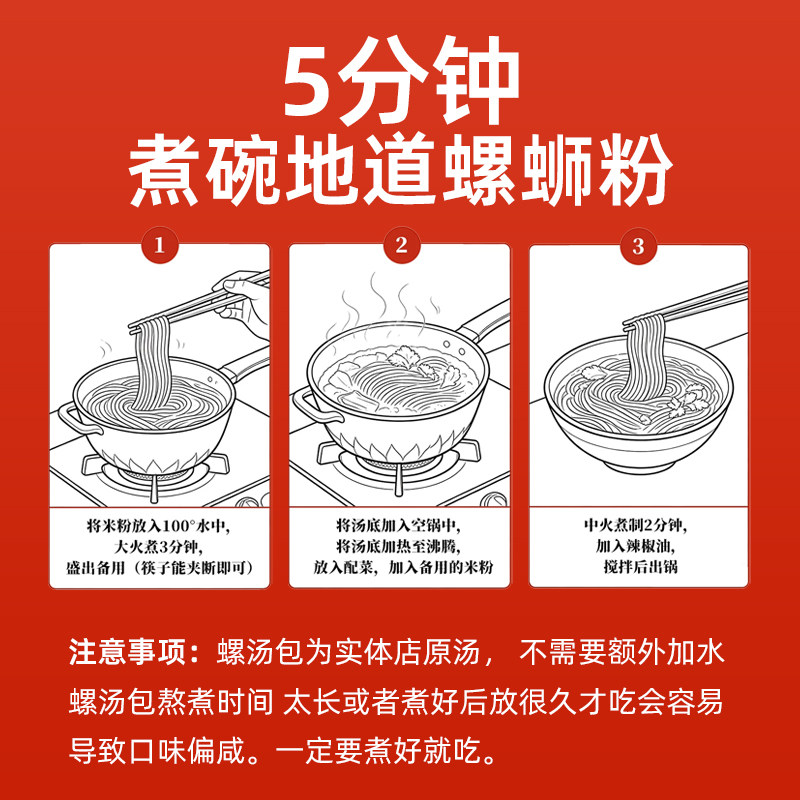 5分钟
煮碗地道螺蛳粉

1

将米粉放入100°水中，
大火煮3分钟，
盛出备用（筷子能夹断即可）

2

将汤底加入空锅中，
将汤底加热至沸腾，
放入配菜，加入备用的米粉

3

中火煮制2分钟，
加入辣椒油，
搅拌后出锅

注意事项：螺汤包为实体店原汤， 不需要额外加水
螺汤包熬煮时间 太长或者煮好后放很久才吃会容易
导致口味偏咸。一定要煮好就吃。