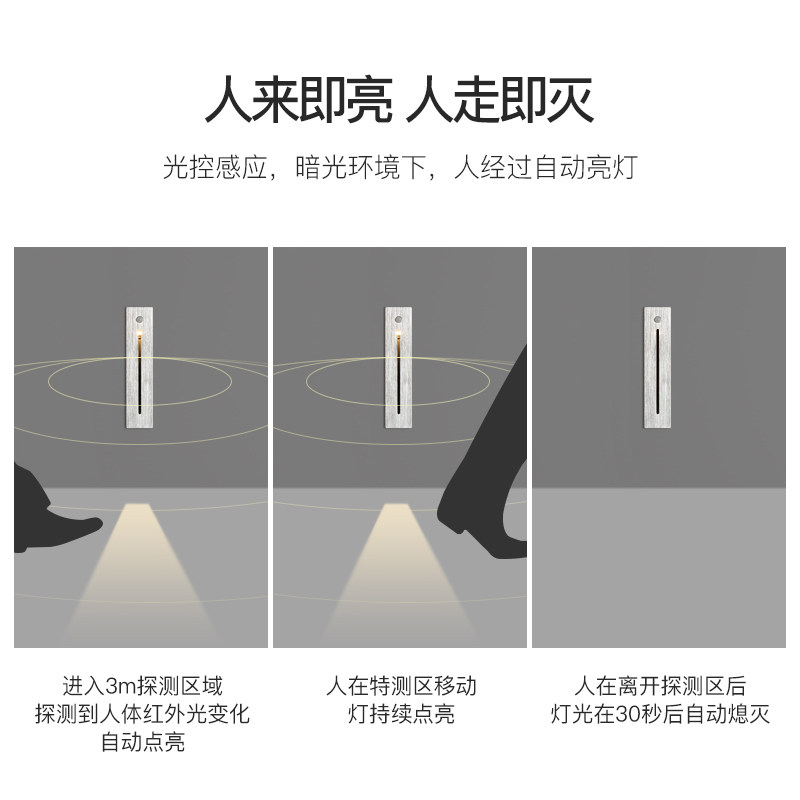 人来即亮 人走即灭

光控感应，暗光环境下，人经过自动亮灯

进入3m探测区域
探测到人体红外光变化
自动点亮

人在特测区移动
灯持续点亮

人在离开探测区后
灯光在30秒后自动熄灭