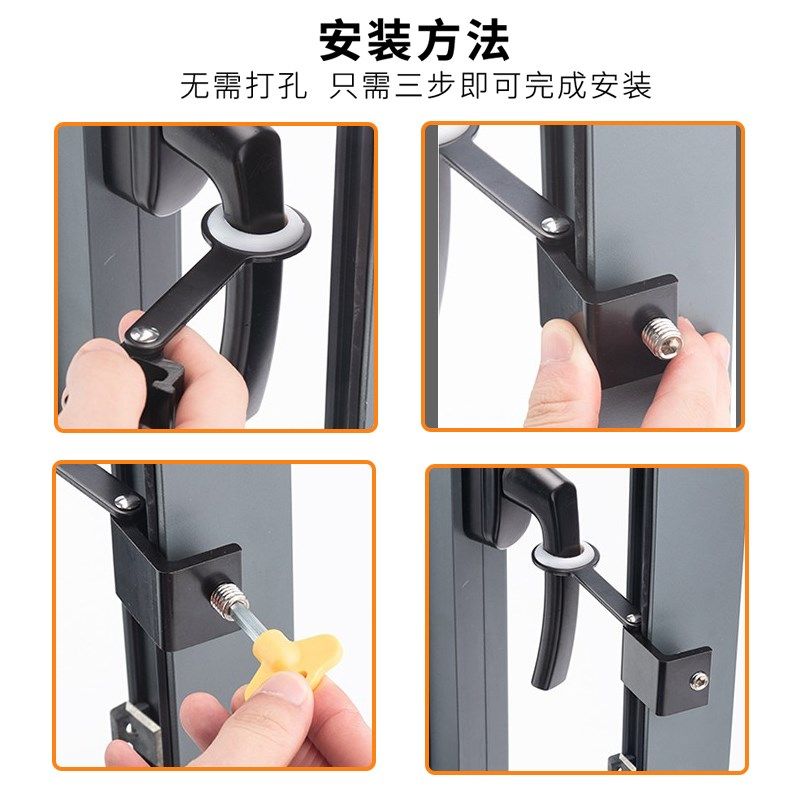 安装方法
无需打孔 只需三步即可完成安装