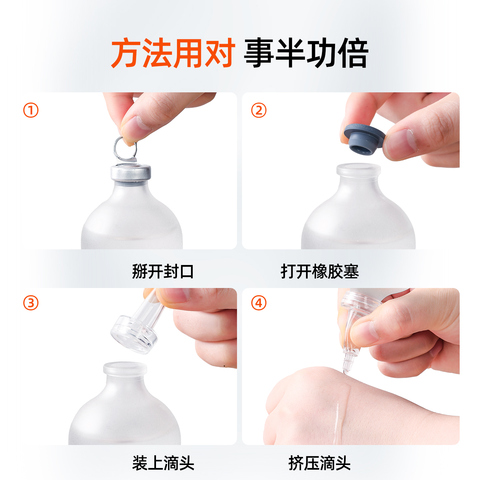 方法用对 事半功倍

①

掰开封口

②

打开橡胶塞

③

装上滴头

④

挤压滴头