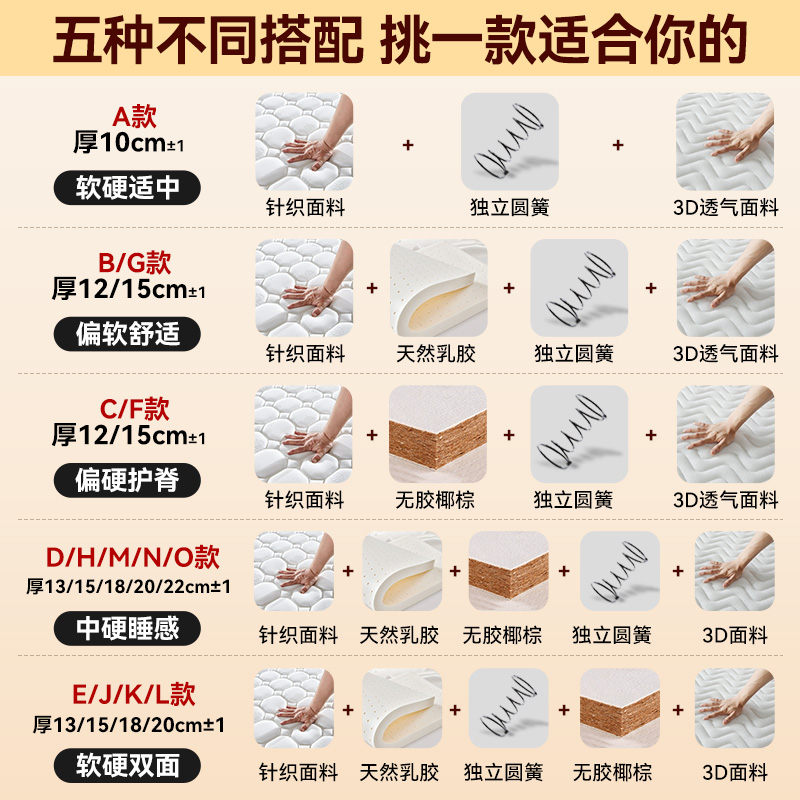 五种不同搭配 挑一款适合你的

A款
厚10cm±1
软硬适中
针织面料 + 独立圆簧 + 3D透气面料

B/G款
厚12/15cm±1
偏软舒适
针织面料 + 天然乳胶 + 独立圆簧 + 3D透气面料

C/F款
厚12/15cm±1
偏硬护脊
针织面料 + 无胶椰棕 + 独立圆簧 + 3D透气面料

D/H/M/N/O款
厚13/15/18/20/22cm±1
中硬睡感
针织面料 + 天然乳胶 + 无胶椰棕 + 独立圆簧 + 3D面料

E/J/K/L款
厚13/15/18/20cm±1
软硬双面
针织面料 + 天然乳胶 + 独立圆簧 + 无胶椰棕 + 3D面料