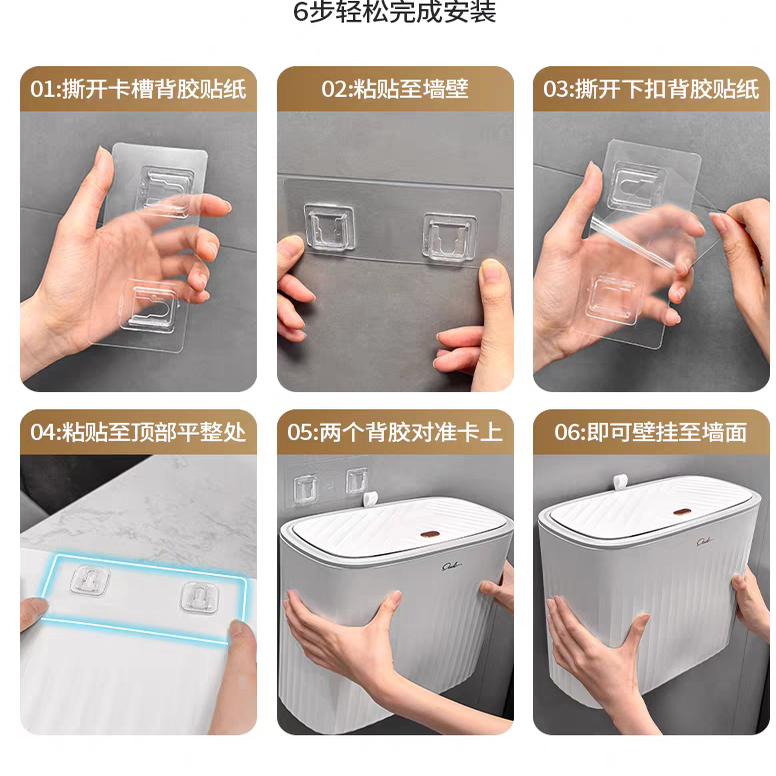 6步轻松完成安装

01:撕开卡槽背胶贴纸

02:粘贴至墙壁

03:撕开下扣背胶贴纸

04:粘贴至顶部平整处

05:两个背胶对准卡上

06:即可壁挂至墙面