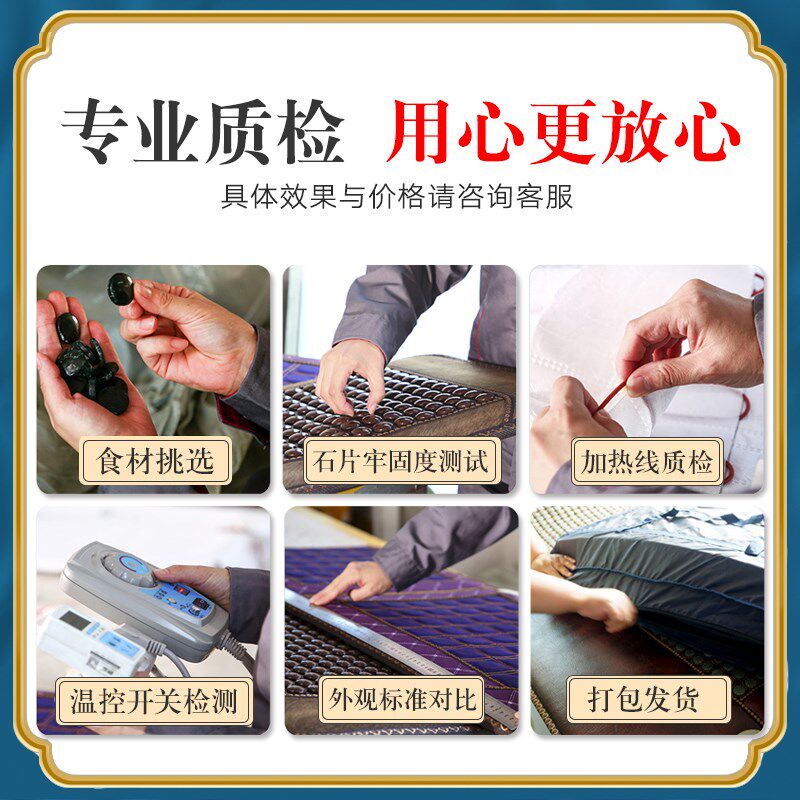 专业质检 用心更放心

具体效果与价格请咨询客服

食材挑选

石片牢固度测试

加热线质检

温控开关检测

外观标准对比

打包发货