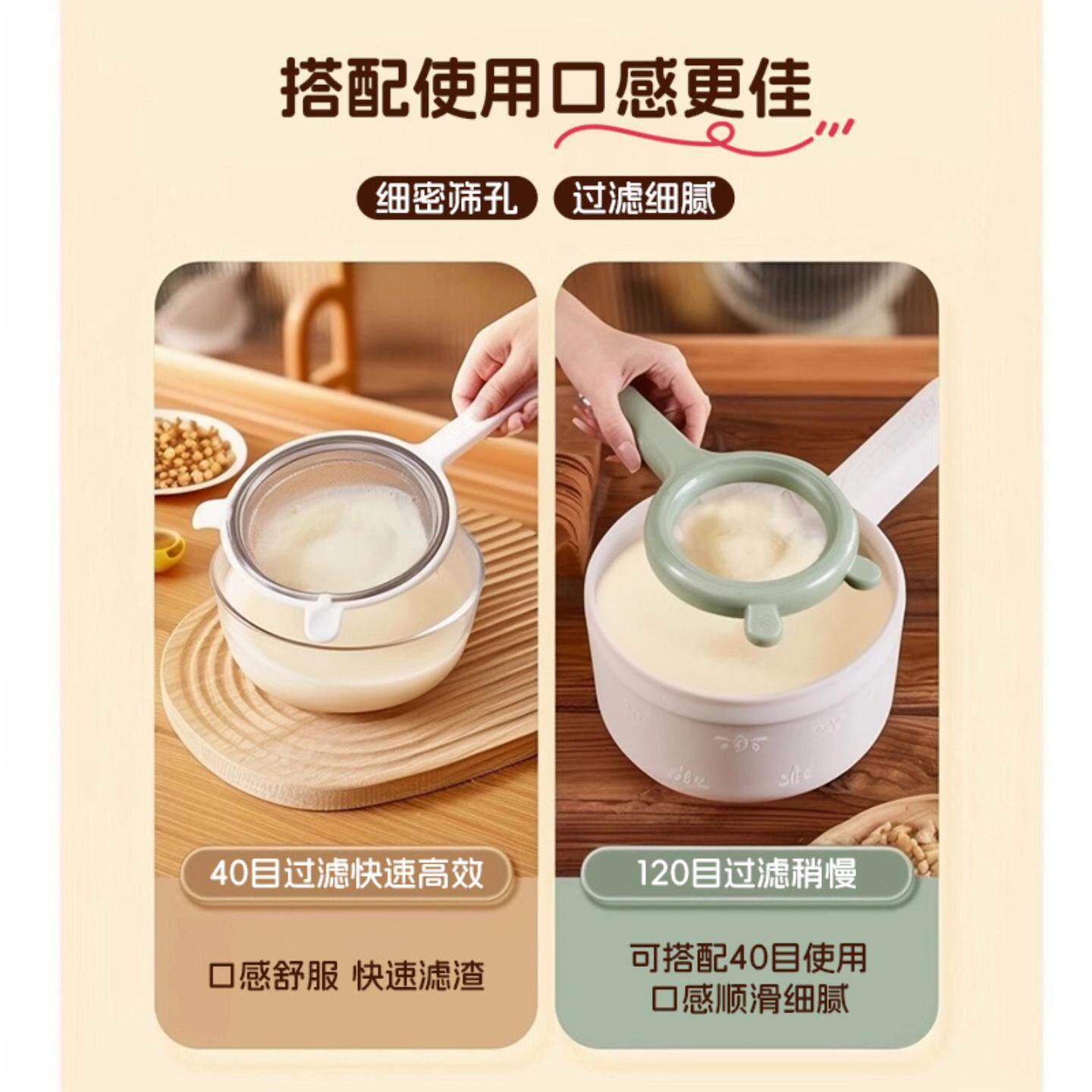 搭配使用口感更佳

细密筛孔 过滤细腻

40目过滤快速高效

口感舒服 快速滤渣

120目过滤稍慢

可搭配40目使用
口感顺滑细腻