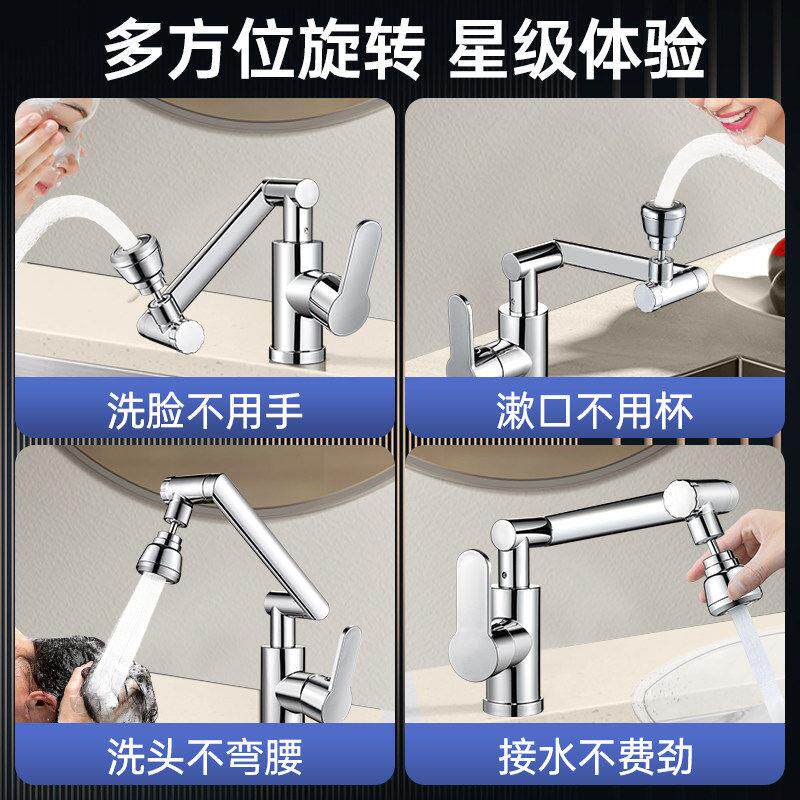 多方位旋转 星级体验

洗脸不用手

漱口不用杯

洗头不弯腰

接水不费劲