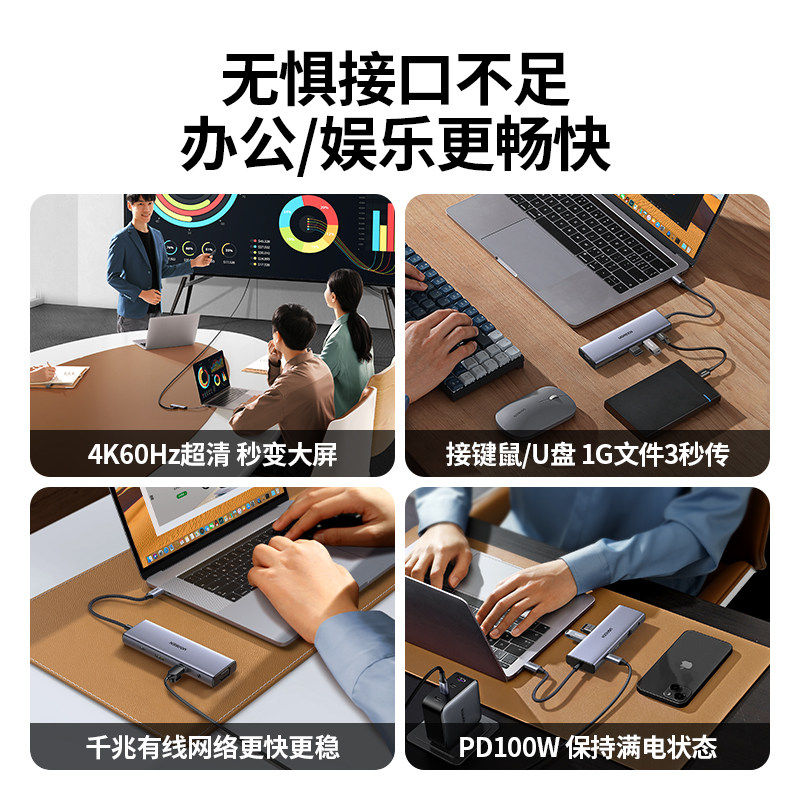 无惧接口不足
办公/娱乐更畅快

4K60Hz超清 秒变大屏

接键鼠/U盘 1G文件3秒传

千兆有线网络更快更稳

PD100W 保持满电状态