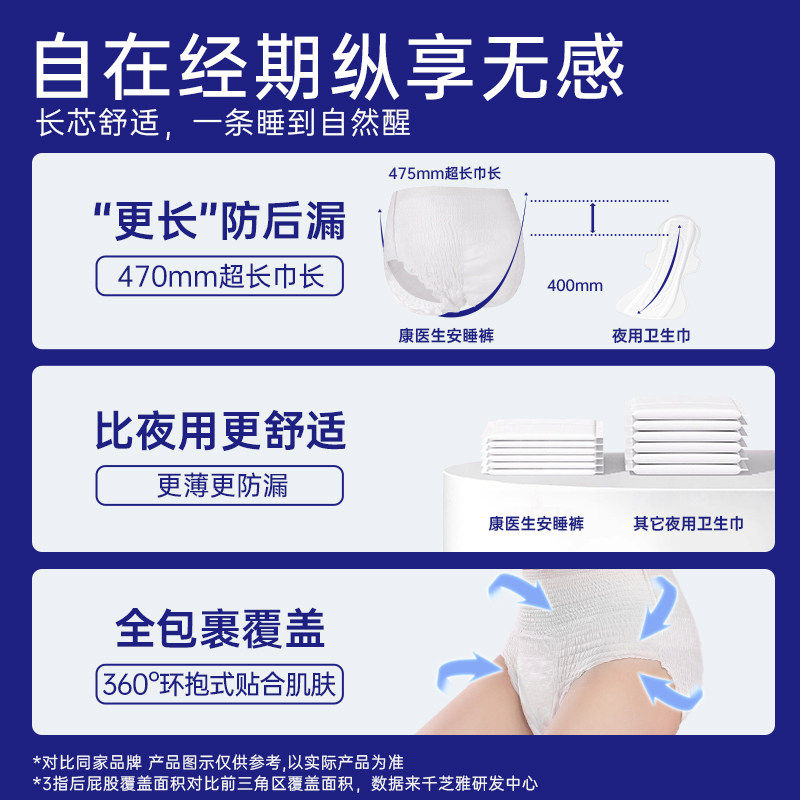 自在经期纵享无感

长芯舒适，一条睡到自然醒

“更长”防后漏

470mm超长巾长

475mm超长巾长

400mm

康医生安睡裤

夜用卫生巾

比夜用更舒适

更薄更防漏

康医生安睡裤

其它夜用卫生巾

全包裹覆盖

360°环抱式贴合肌肤

*对比同家品牌 产品图示仅供参考,以实际产品为准
*3指后屁股覆盖面积对比前三角区覆盖面积，数据来千芝雅研发中心